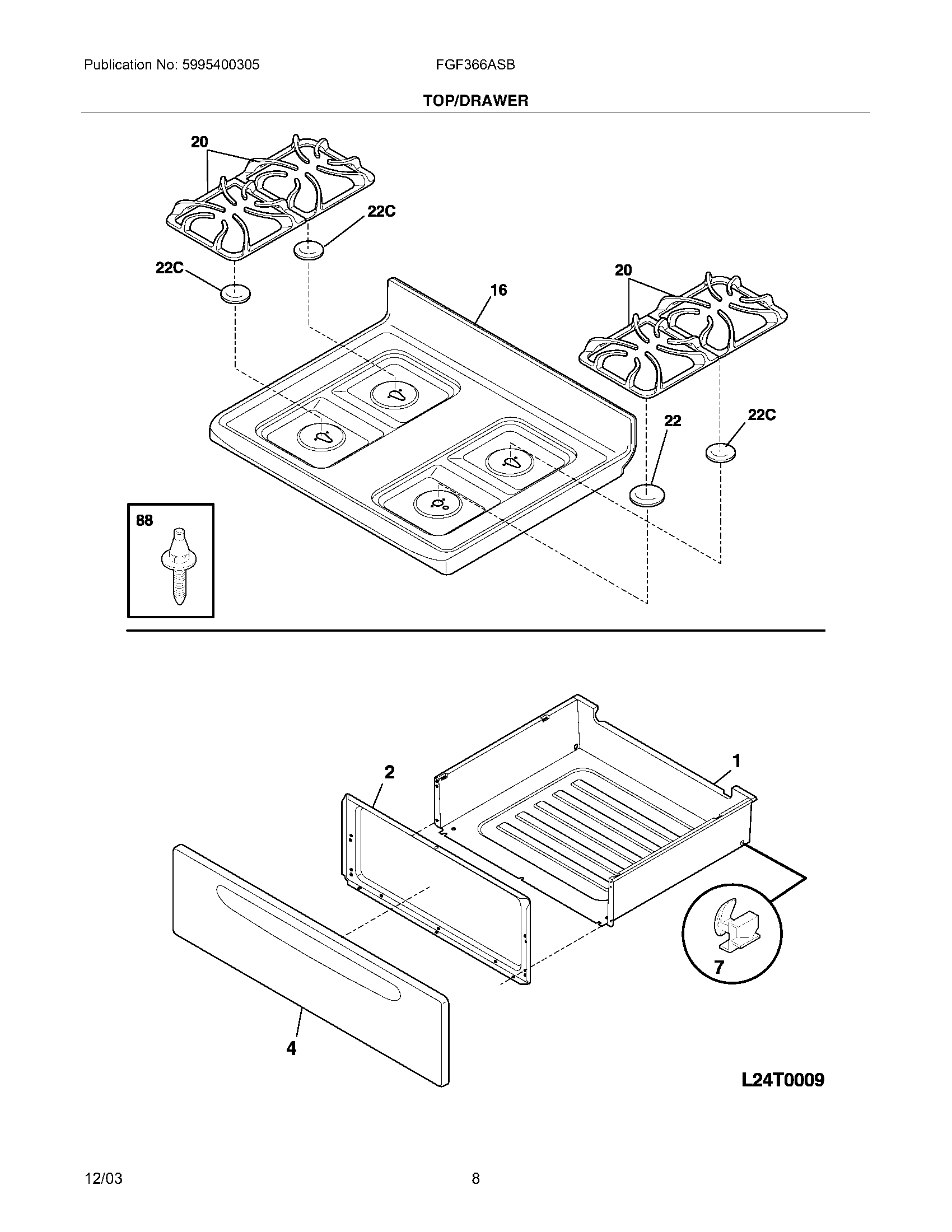 Publication No: 5995400305

FGF366ASB

TOP/DRAWER

20

22C

22C

16

20

22

22C

88

2

1

7

4

L24T0009

12/03

8