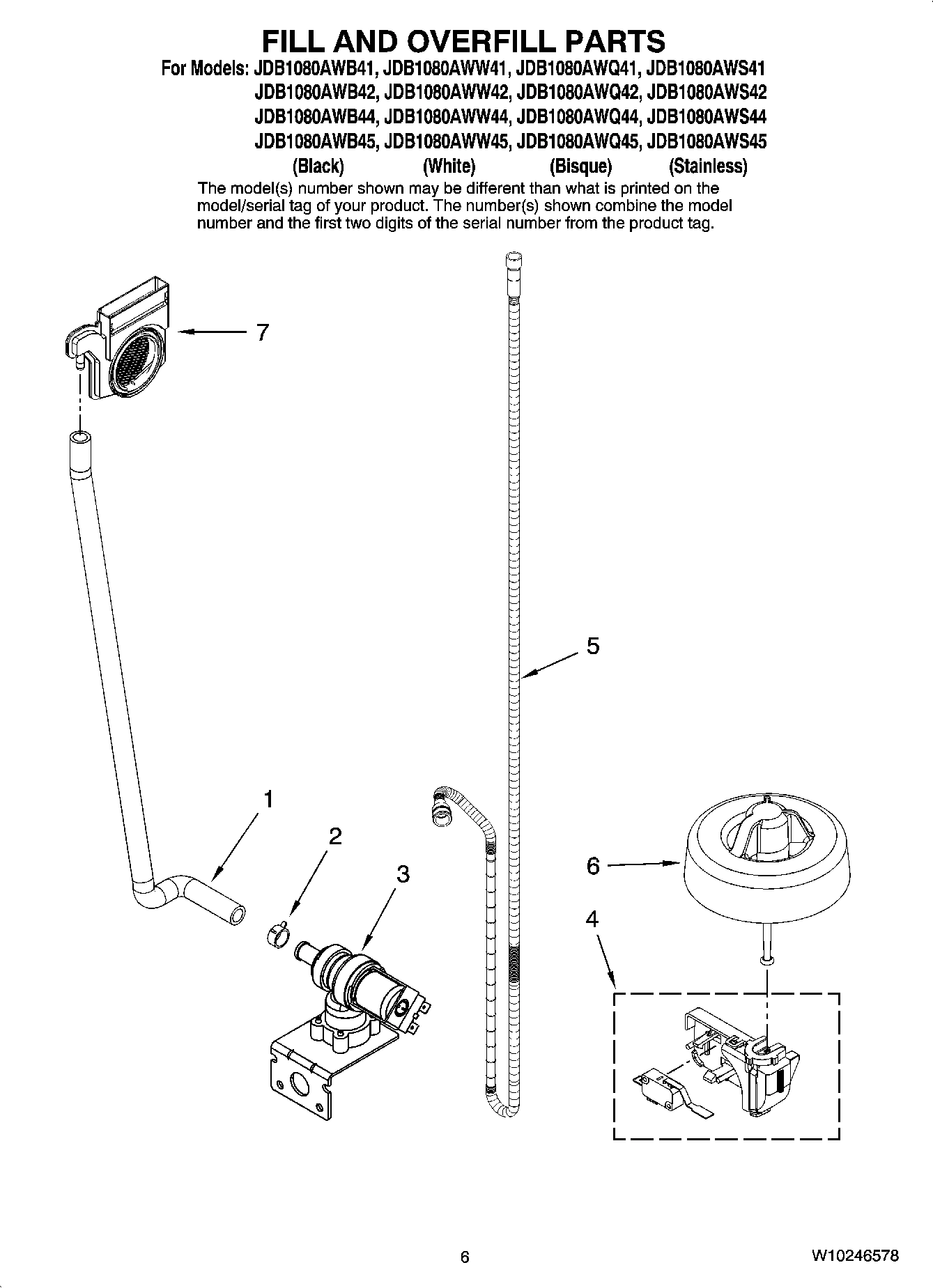 FILL AND OVERFILL PARTS

For Models: JDB1080AWB41, JDB1080AWW41, JDB1080AWQ41, JDB1080AWS41
JDB1080AWB42, JDB1080AWW42, JDB1080AWQ42, JDB1080AWS42
JDB1080AWB44, JDB1080AWW44, JDB1080AWQ44, JDB1080AWS44
JDB1080AWB45, JDB1080AWW45, JDB1080AWQ45, JDB1080AWS45
(Black) (White) (Bisque) (Stainless)

The model(s) number shown may be different than what is printed on the model/serial tag of your product. The number(s) shown combine the model number and the first two digits of the serial number from the product tag.

7

5

1

2

3

6

4

6

W10246578