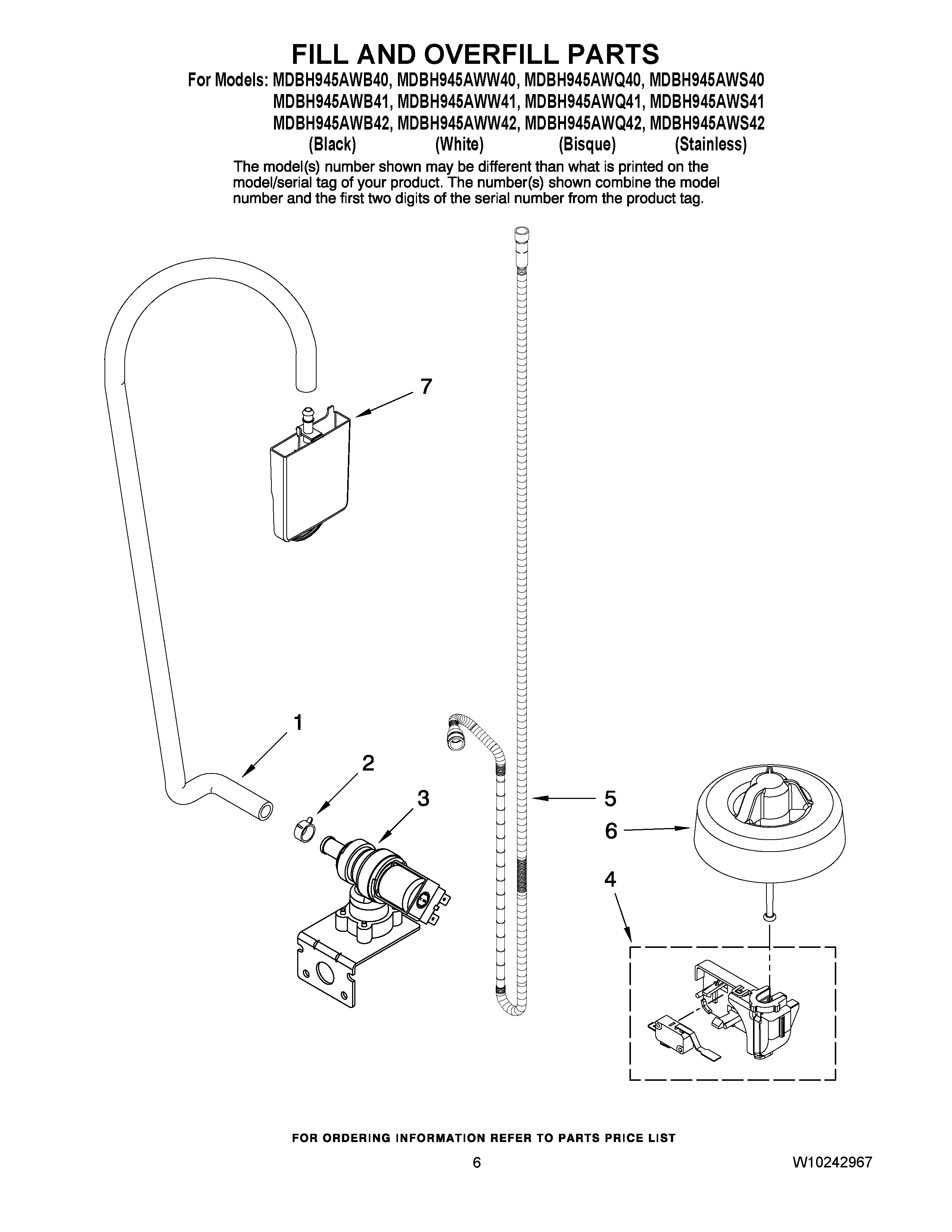 FILL AND OVERFILL PARTS

For Models: MDBH945AWB40, MDBH945AWW40, MDBH945AWQ40, MDBH945AWS40
MDBH945AWB41, MDBH945AWW41, MDBH945AWQ41, MDBH945AWS41
MDBH945AWB42, MDBH945AWW42, MDBH945AWQ42, MDBH945AWS42
(Black) (White) (Bisque) (Stainless)

The model(s) number shown may be different than what is printed on the model/serial tag of your product. The number(s) shown combine the model number and the first two digits of the serial number from the product tag.

7

1

2

3

5

6

4

FOR ORDERING INFORMATION REFER TO PARTS PRICE LIST

6

W10242967