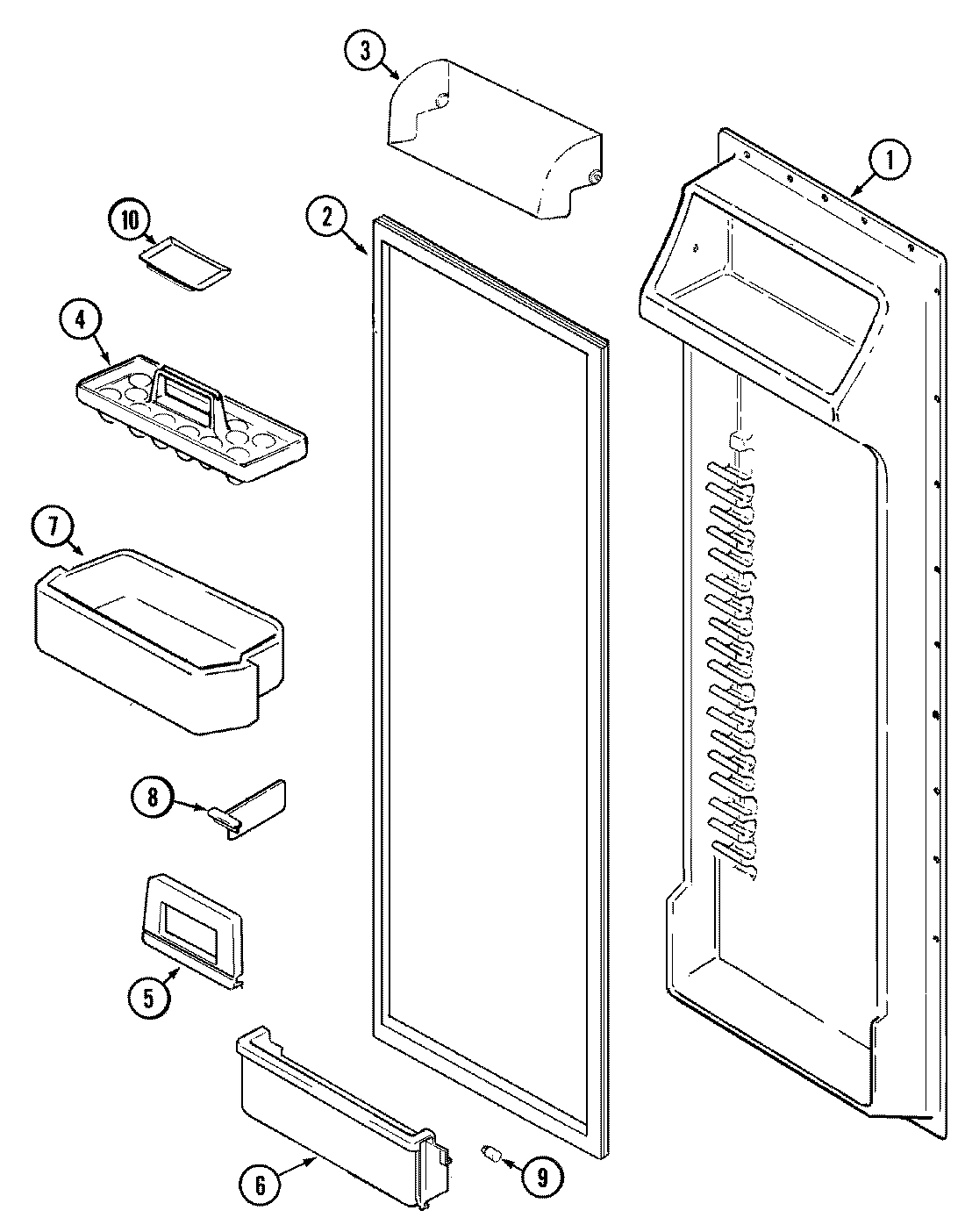 3
1
10
2
4
7
8
5
6
9