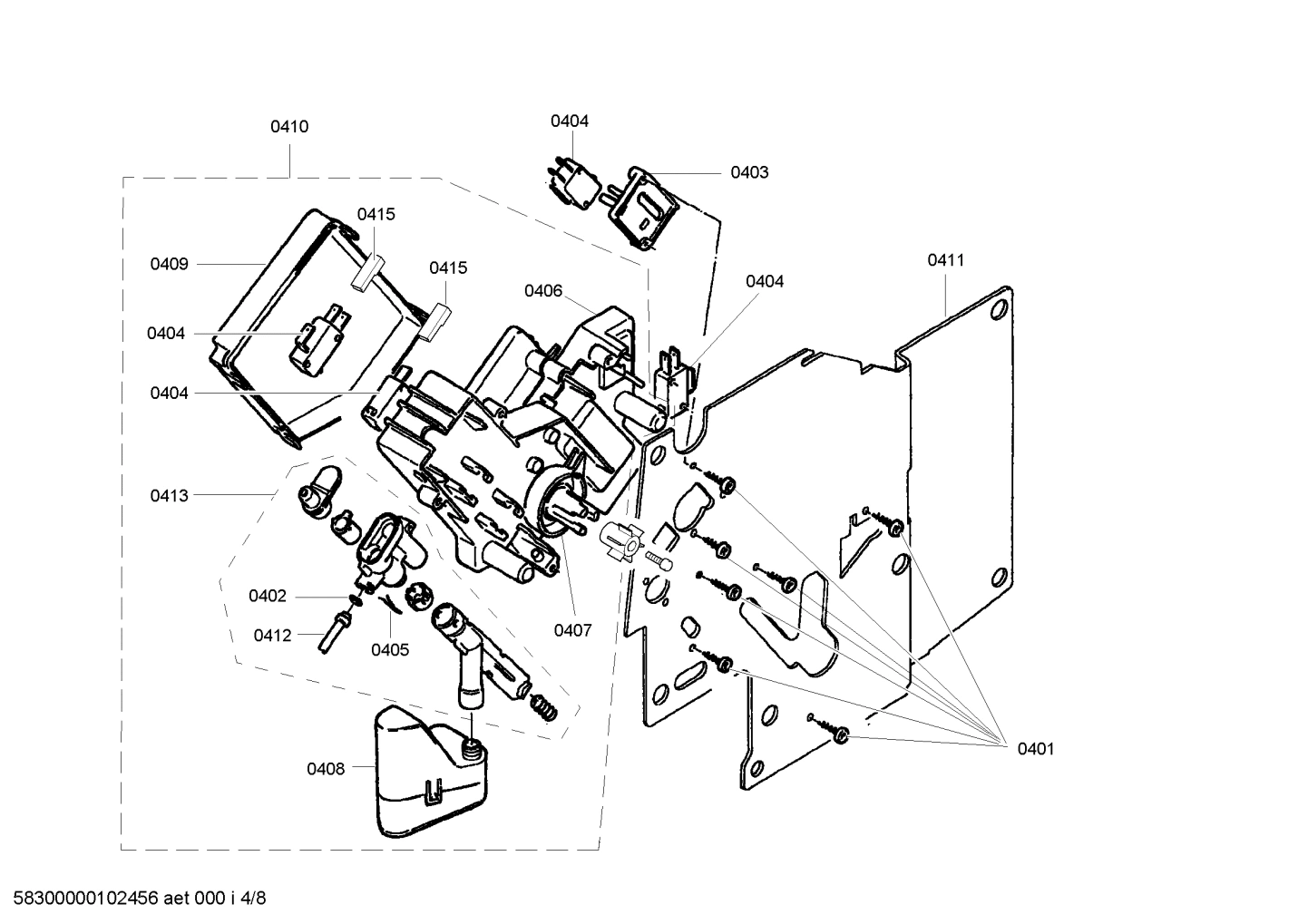 0410
0404
0403
0415
0409
0415
0411
0406
0404
0404
0404
0413
0402
0412
0405
0407
0408
0401

58300000102456 aet 000 i 4/8