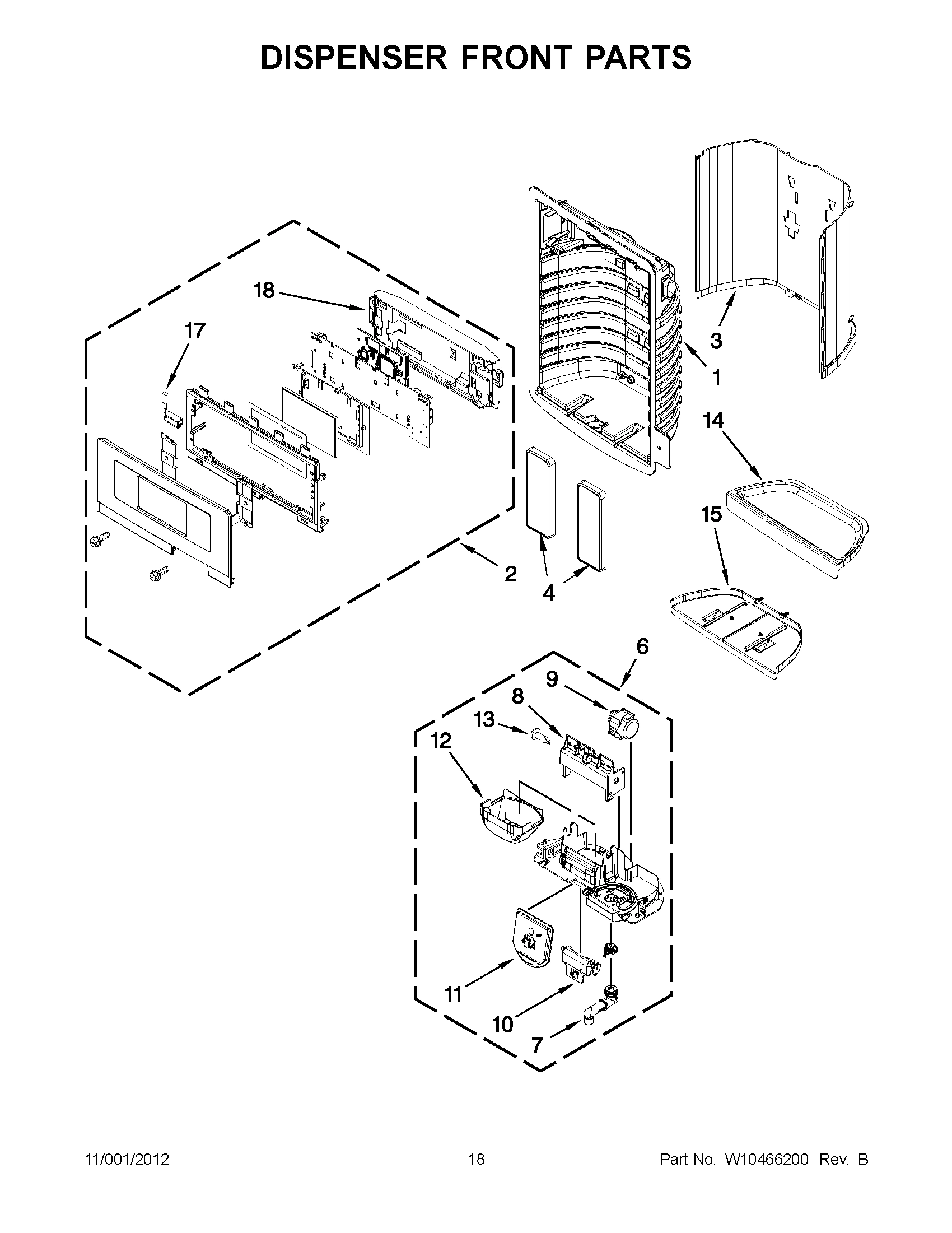 DISPENSER FRONT PARTS

18
17
3
1
14
15
2
4
6
9
8
13
12
11
10
7

11/001/2012
18
Part No. W10466200 Rev. B