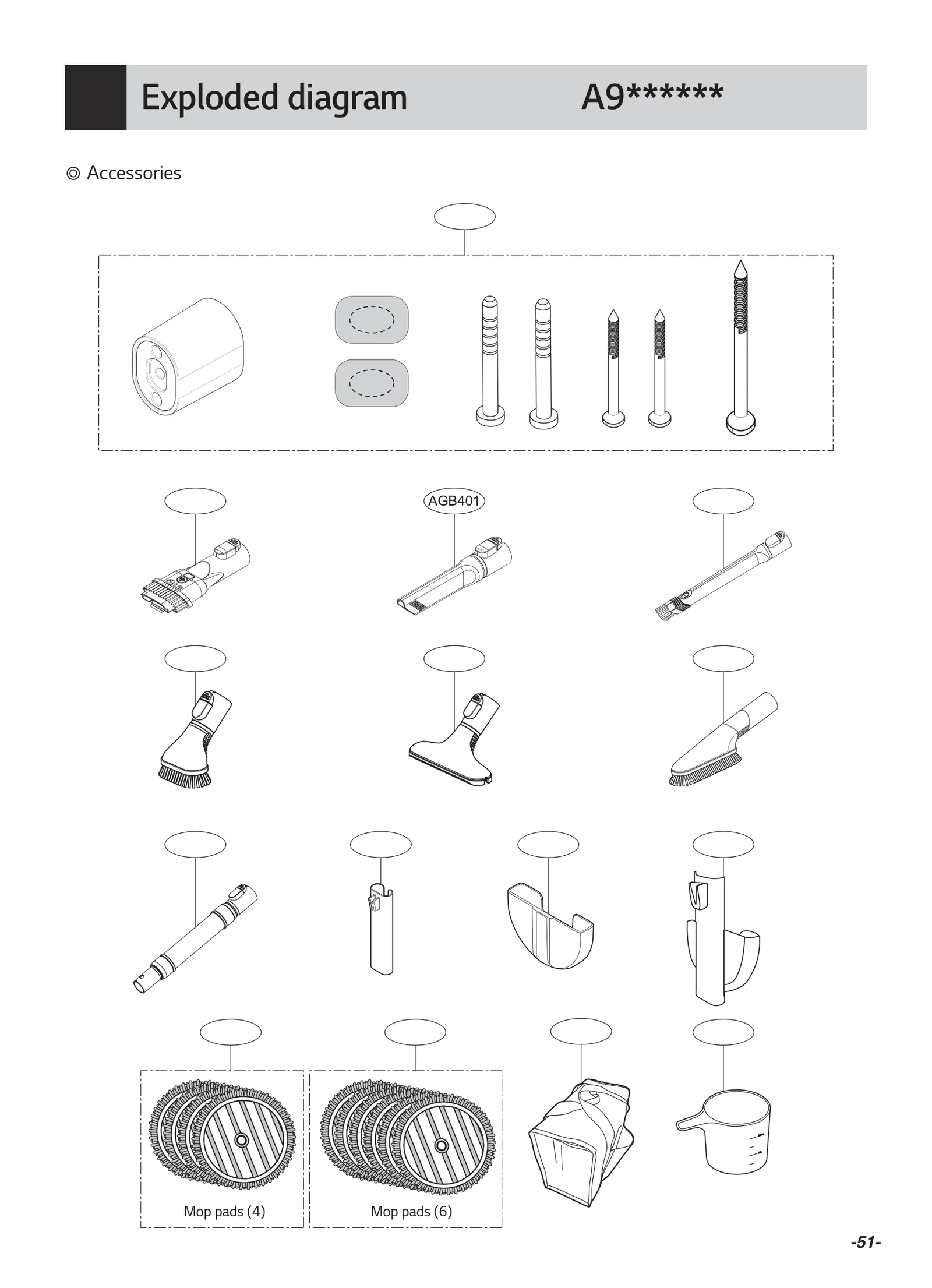 Exploded diagram A9******

◎ Accessories

AGB401

Mop pads (4)

Mop pads (6)

-51-