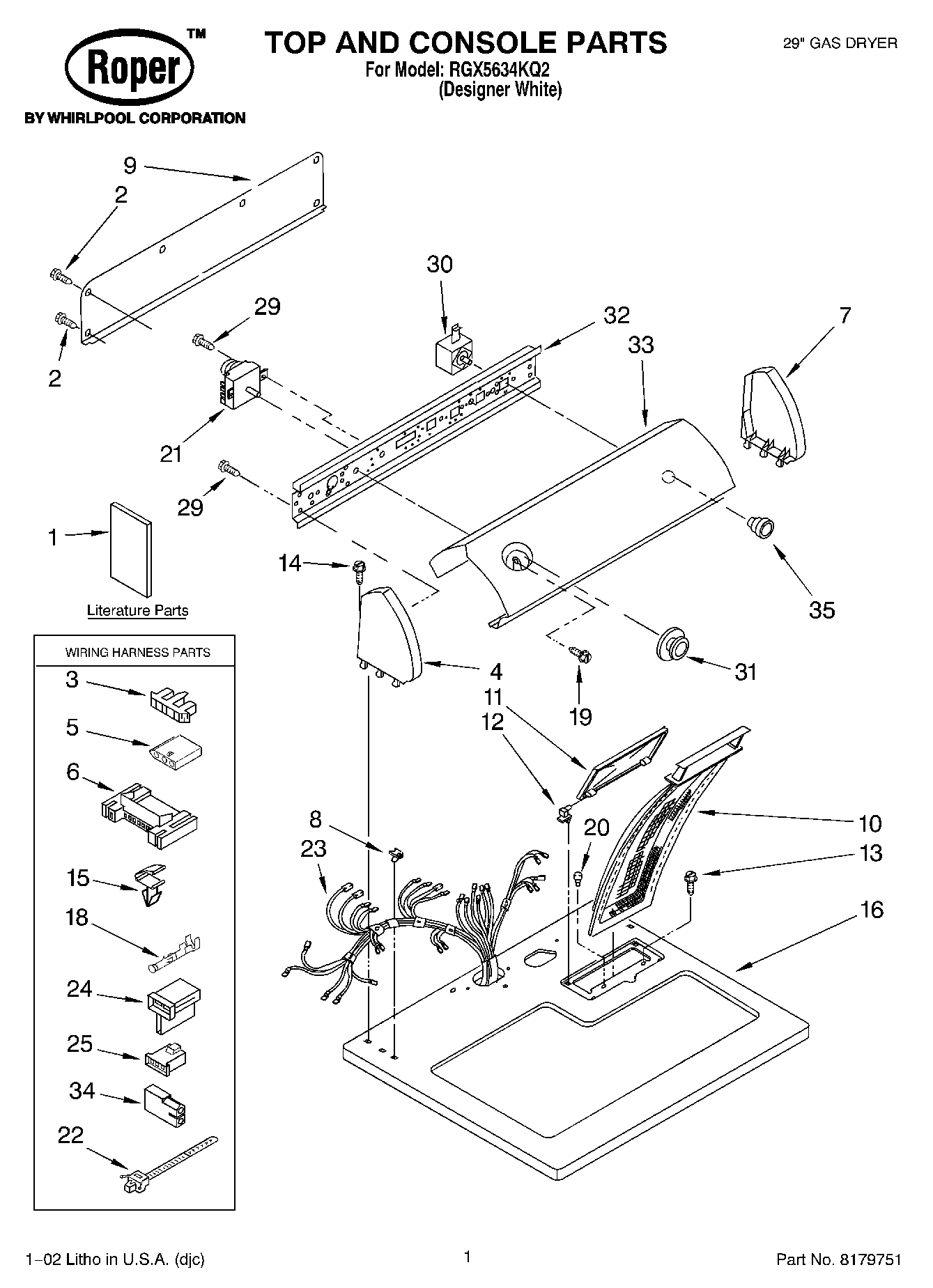 Roper™
BY WHIRLPOOL CORPORATION

TOP AND CONSOLE PARTS
For Model: RGX5634KQ2
(Designer White)

29" GAS DRYER

9
2
2
30
29
32
33
7
21
29
1
Literature Parts
14
35
4
31
19
11
12

WIRING HARNESS PARTS
3
5
6
15
18
24
25
34
22

8
23
20
10
13
16

1–02 Litho in U.S.A. (djc)

1

Part No. 8179751