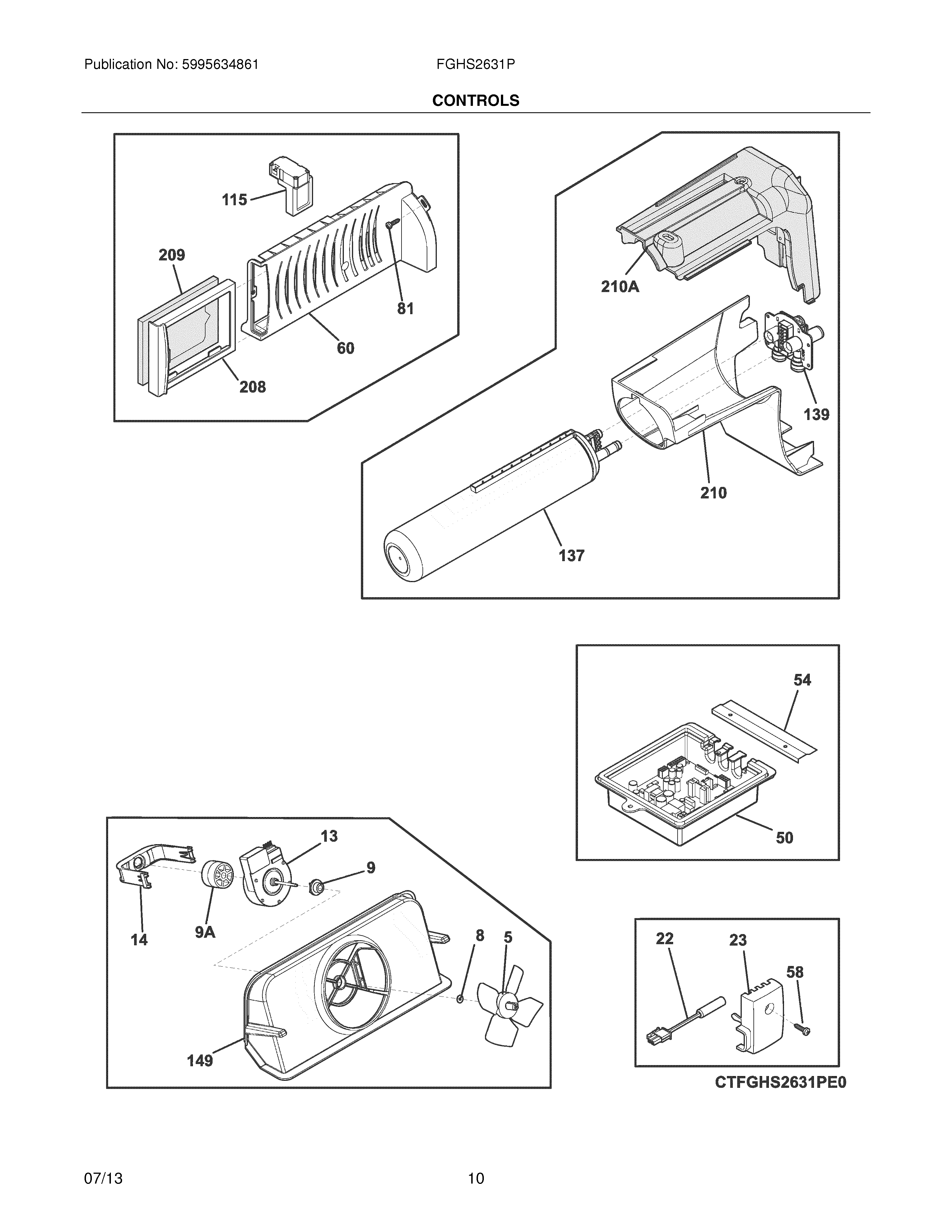 Publication No: 5995634861

FGHS2631P

CONTROLS

115

209

81

60

208

210A

139

210

137

54

50

13

9

14

9A

8

5

149

22

23

58

CTFGHS2631PE0

07/13

10