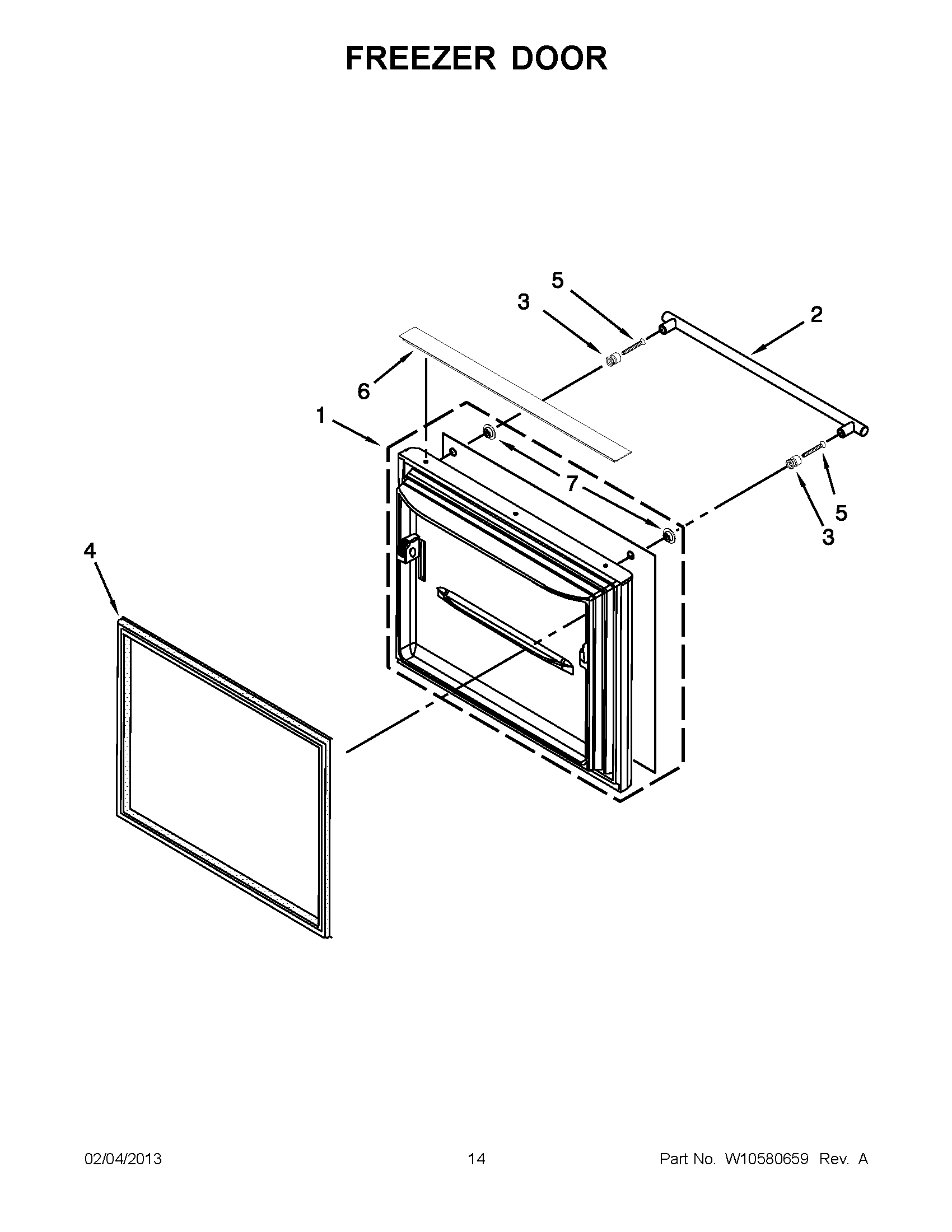 FREEZER DOOR

5
3
2
6
1
7
5
3
4

02/04/2013
14
Part No. W10580659 Rev. A