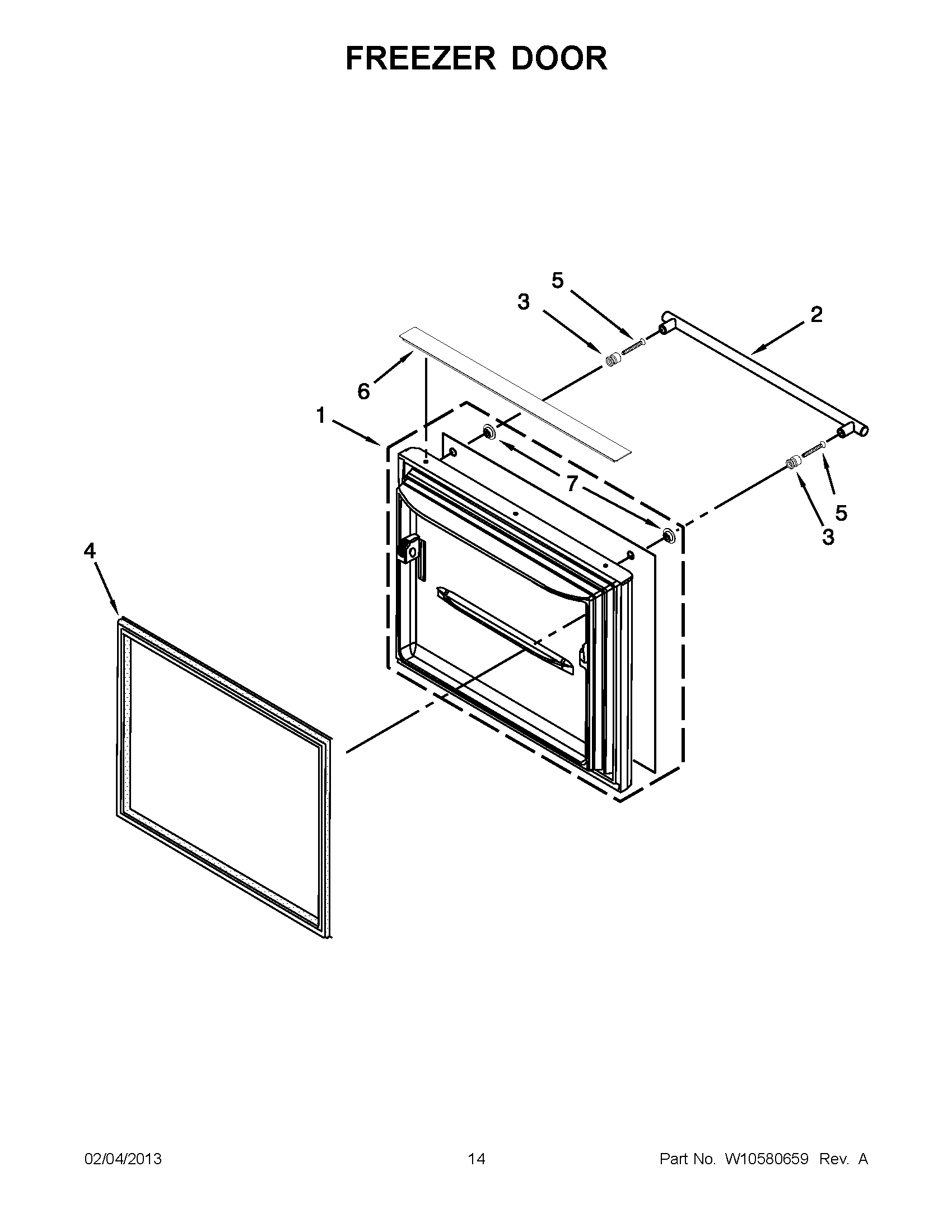 FREEZER DOOR

5
3
2
6
1
7
5
3
4

02/04/2013

14

Part No. W10580659 Rev. A