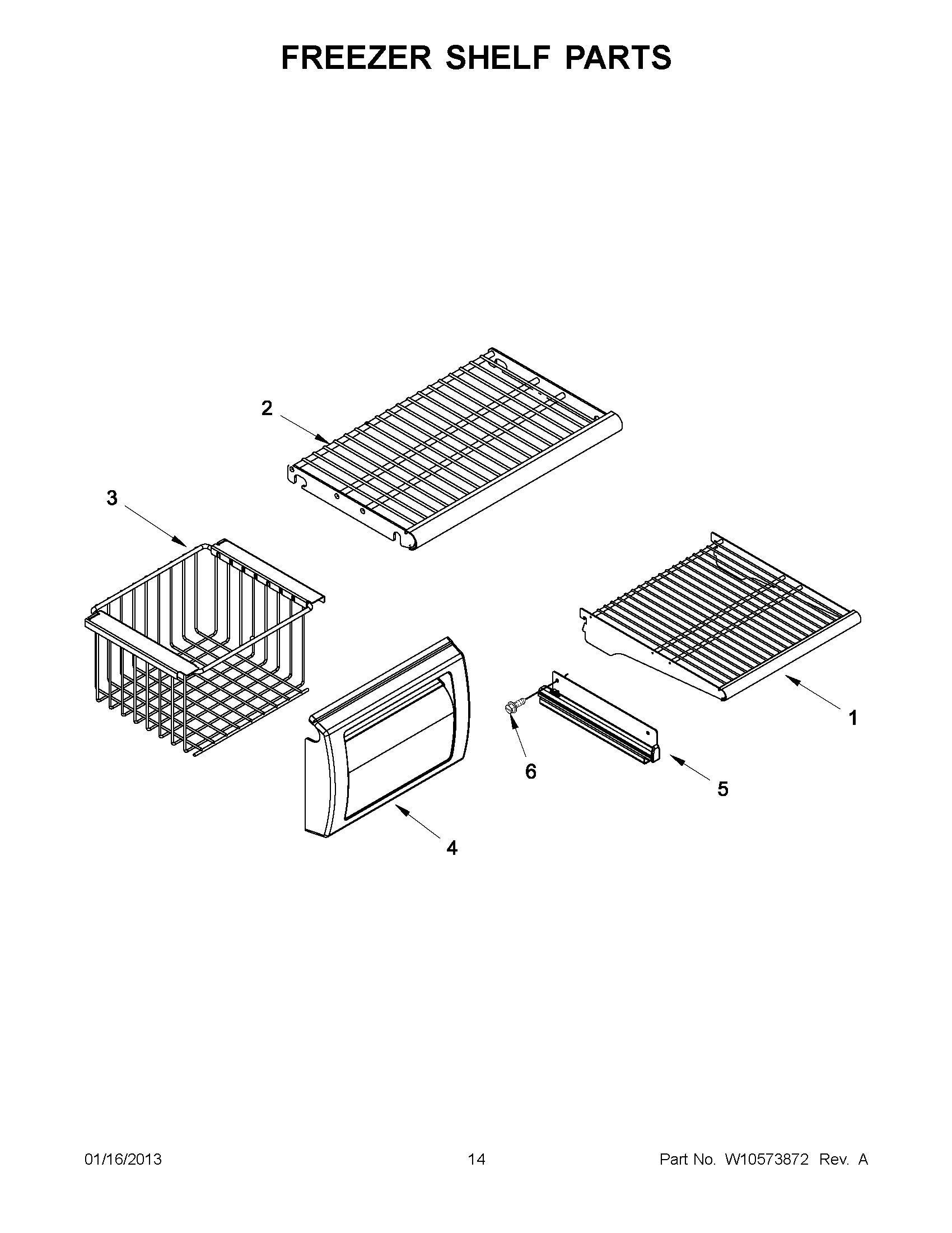 FREEZER SHELF PARTS

2

3

1

6

5

4

01/16/2013

14

Part No. W10573872 Rev. A