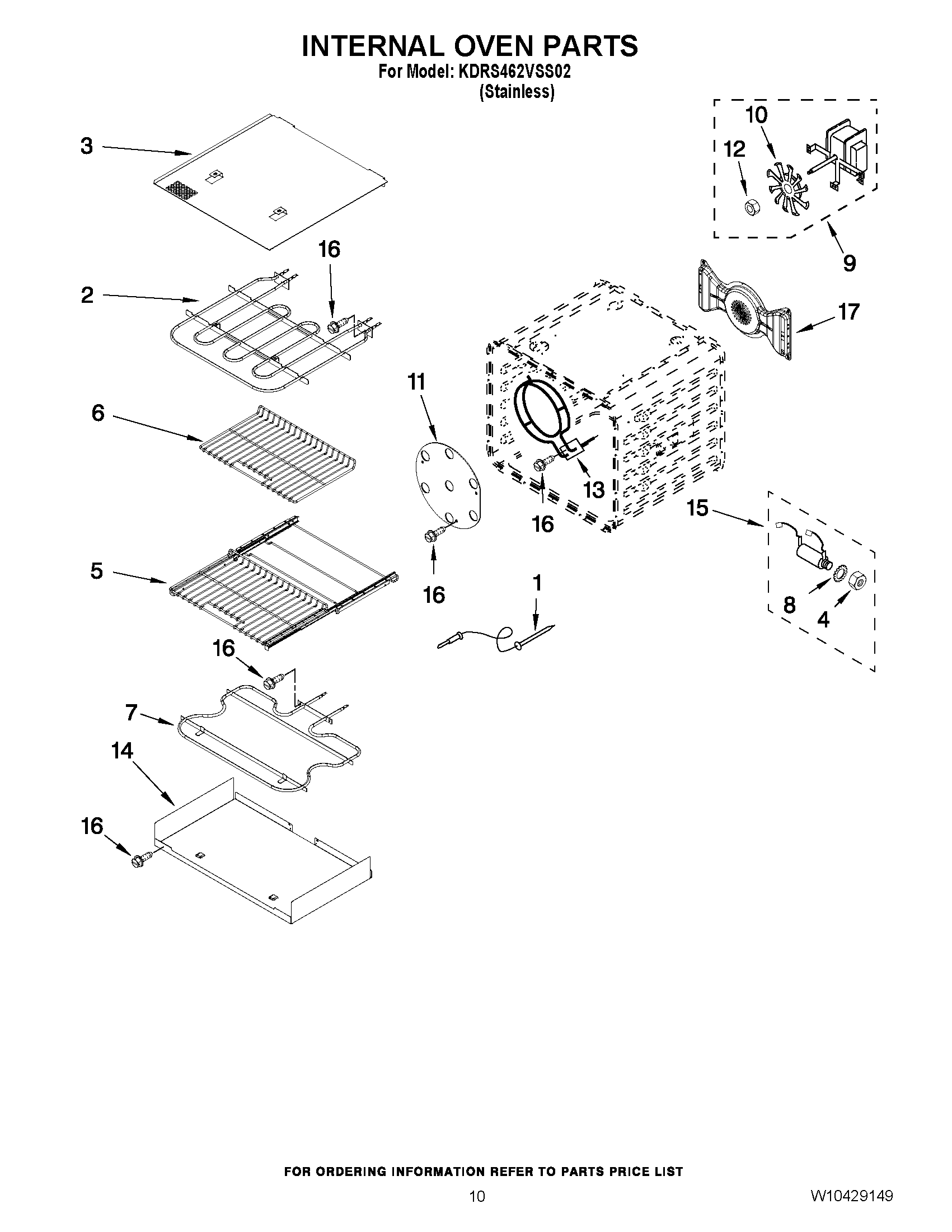 INTERNAL OVEN PARTS
For Model: KDRS462VSS02
(Stainless)

3
10
12
9
16
2
17
11
6
13
16
15
5
16
1
8
4
16
7
14
16

FOR ORDERING INFORMATION REFER TO PARTS PRICE LIST
10
W10429149