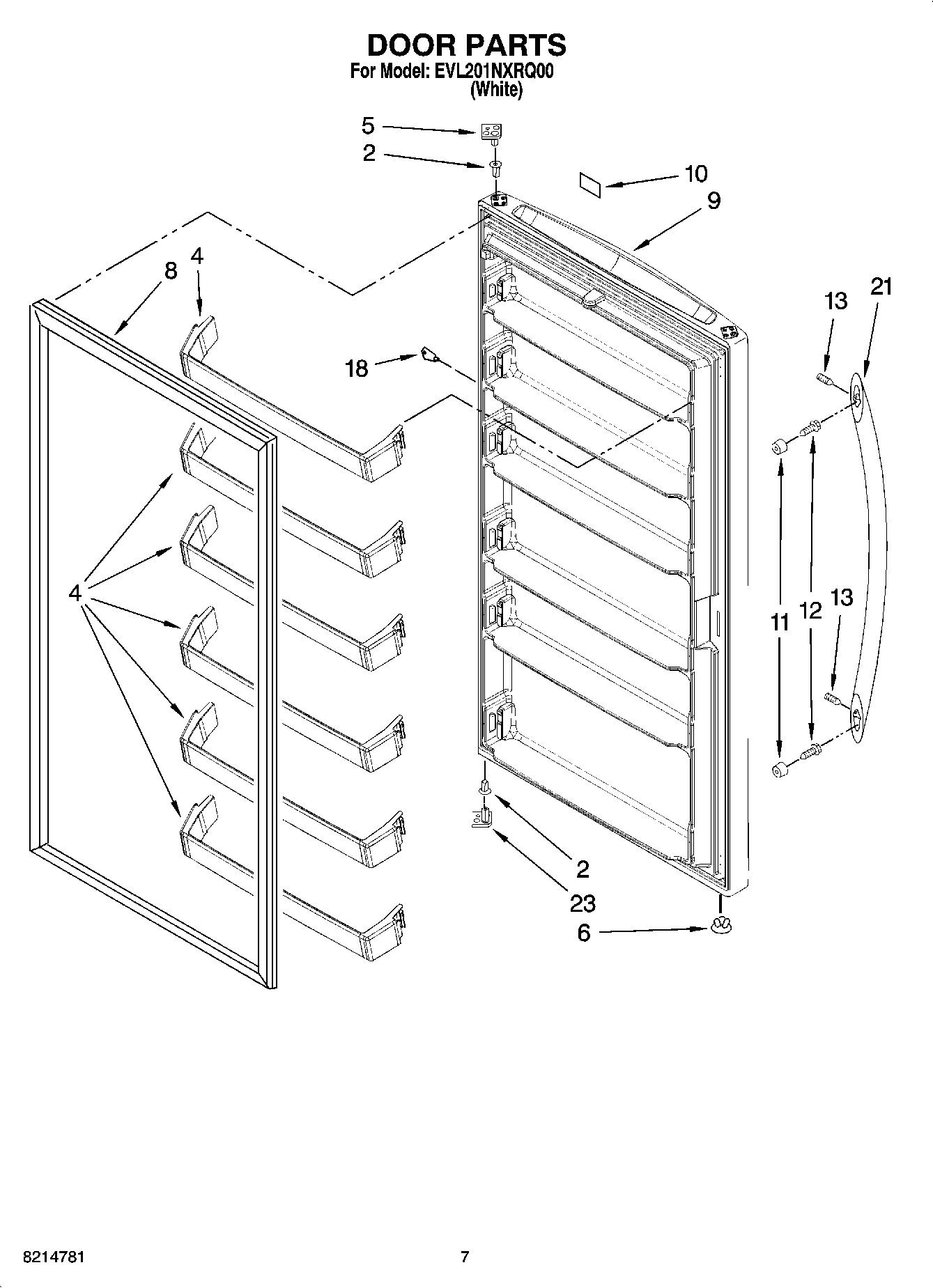 DOOR PARTS
For Model: EVL201NXRQ00
(White)

5
2
10
9
8
4
18
13
21
4
11
12
13
2
23
6

8214781
7