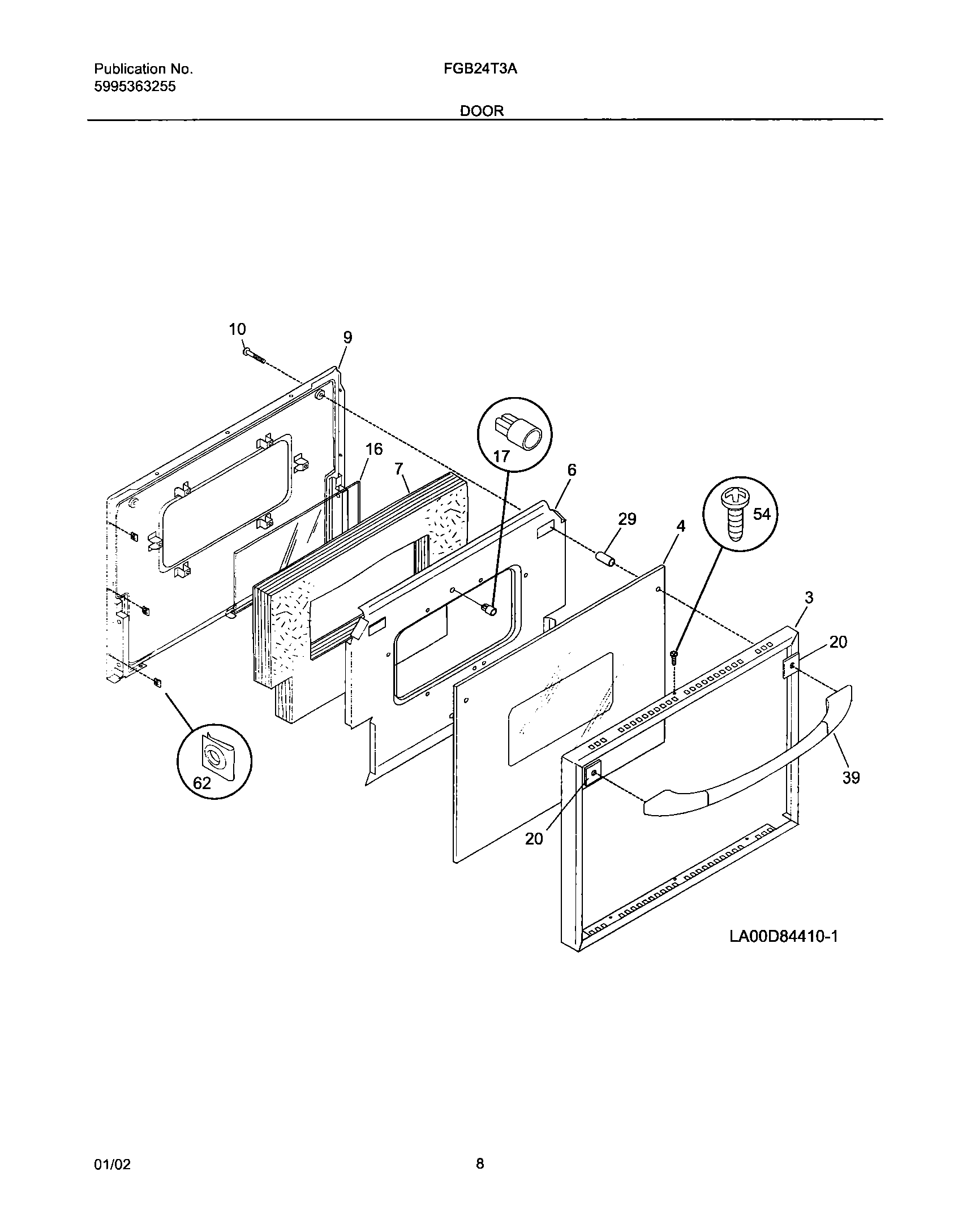 Publication No.
5995363255

FGB24T3A

DOOR

10
9
16
7
17
6
29
4
54
3
20
39
62
20

LA00D84410-1

01/02

8