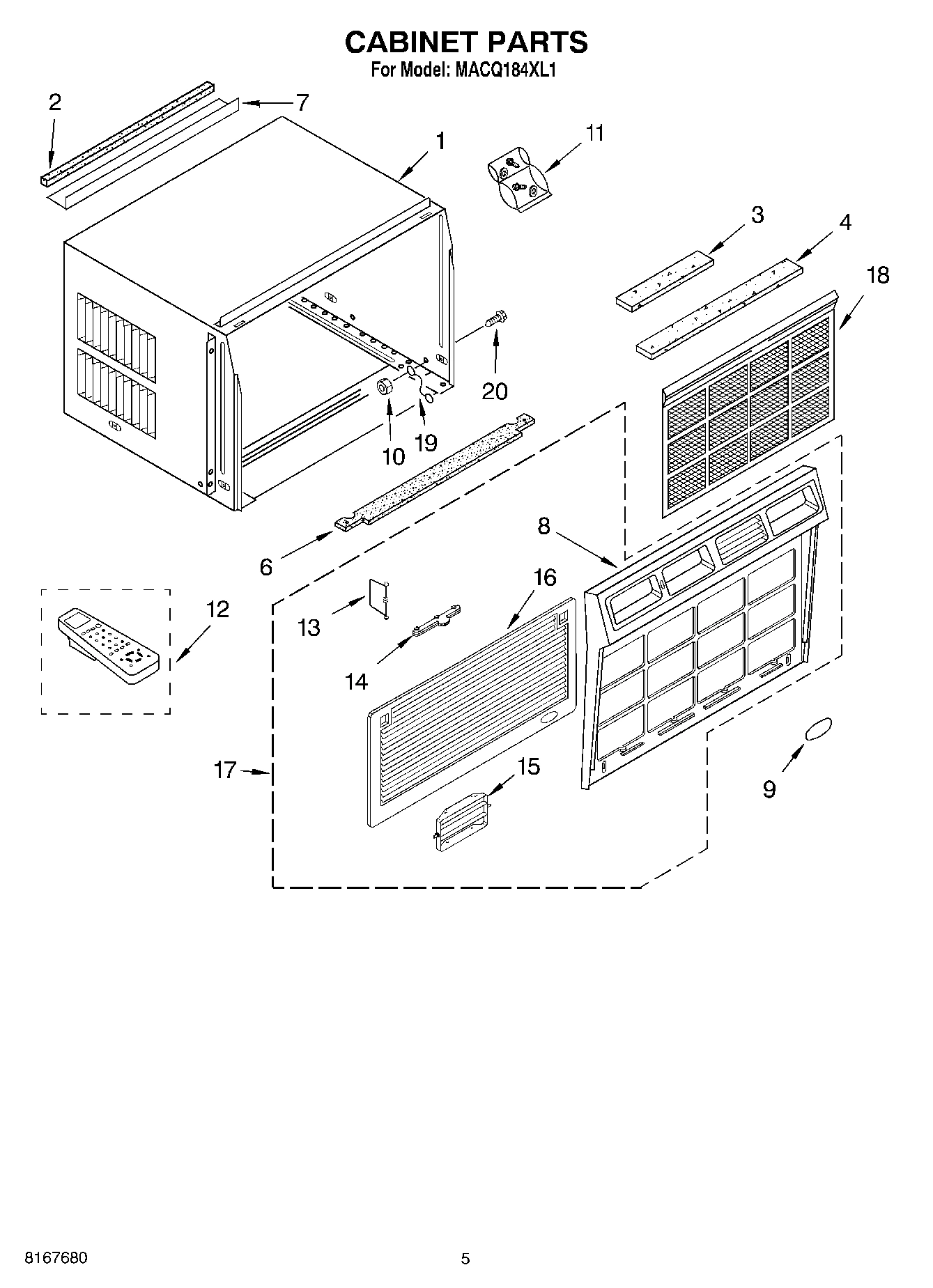 CABINET PARTS
For Model: MACQ184XL1

2
7
1
11
3
4
18
20
10
19
6
8
12
13
16
14
17
15
9

8167680
5