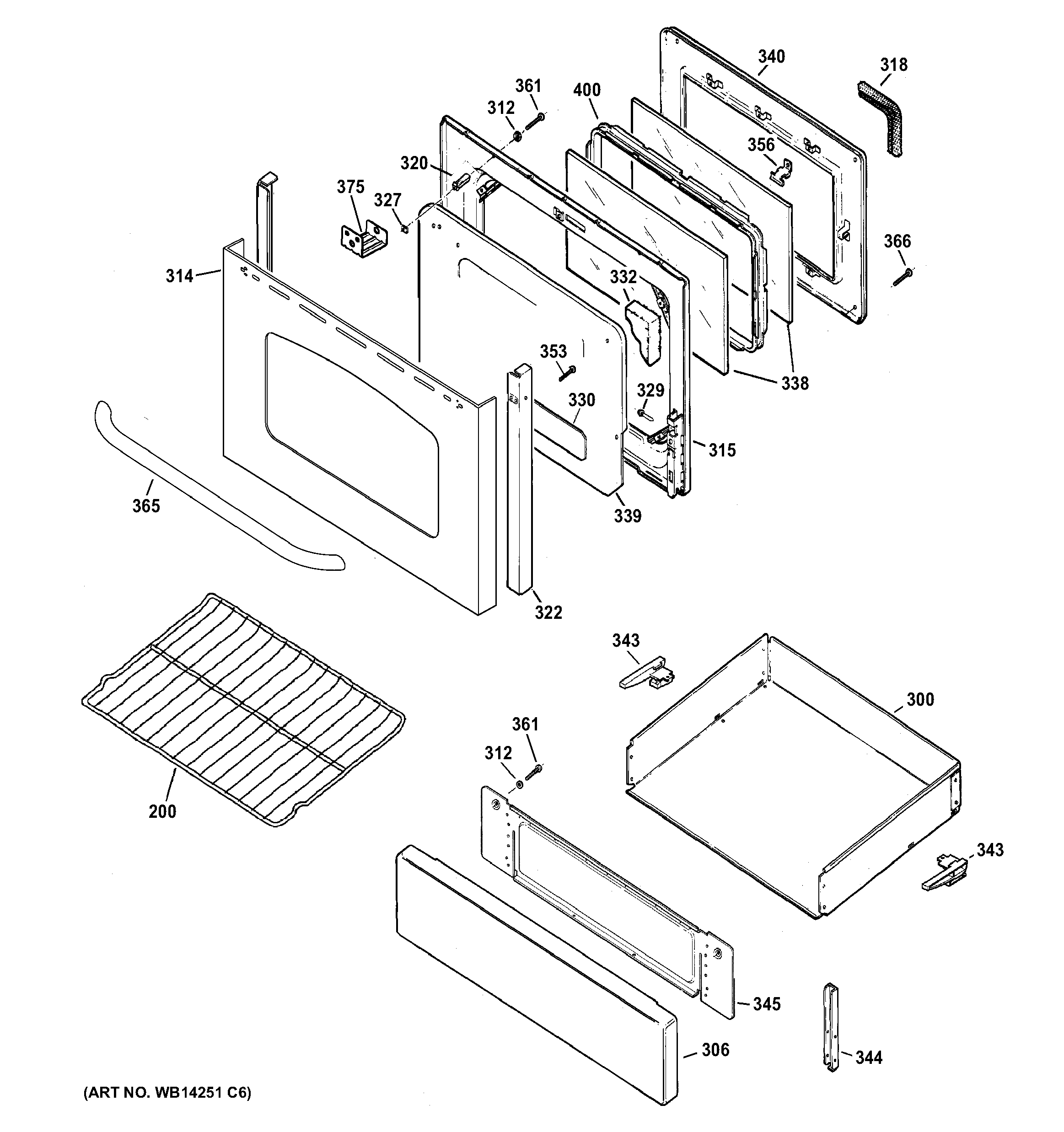 340
318
361
400
312
356
320
375
327
366
314
332
353
338
329
330
315
365
339
322
343
300
361
312
200
343
345
306
344
(ART NO. WB14251 C6)