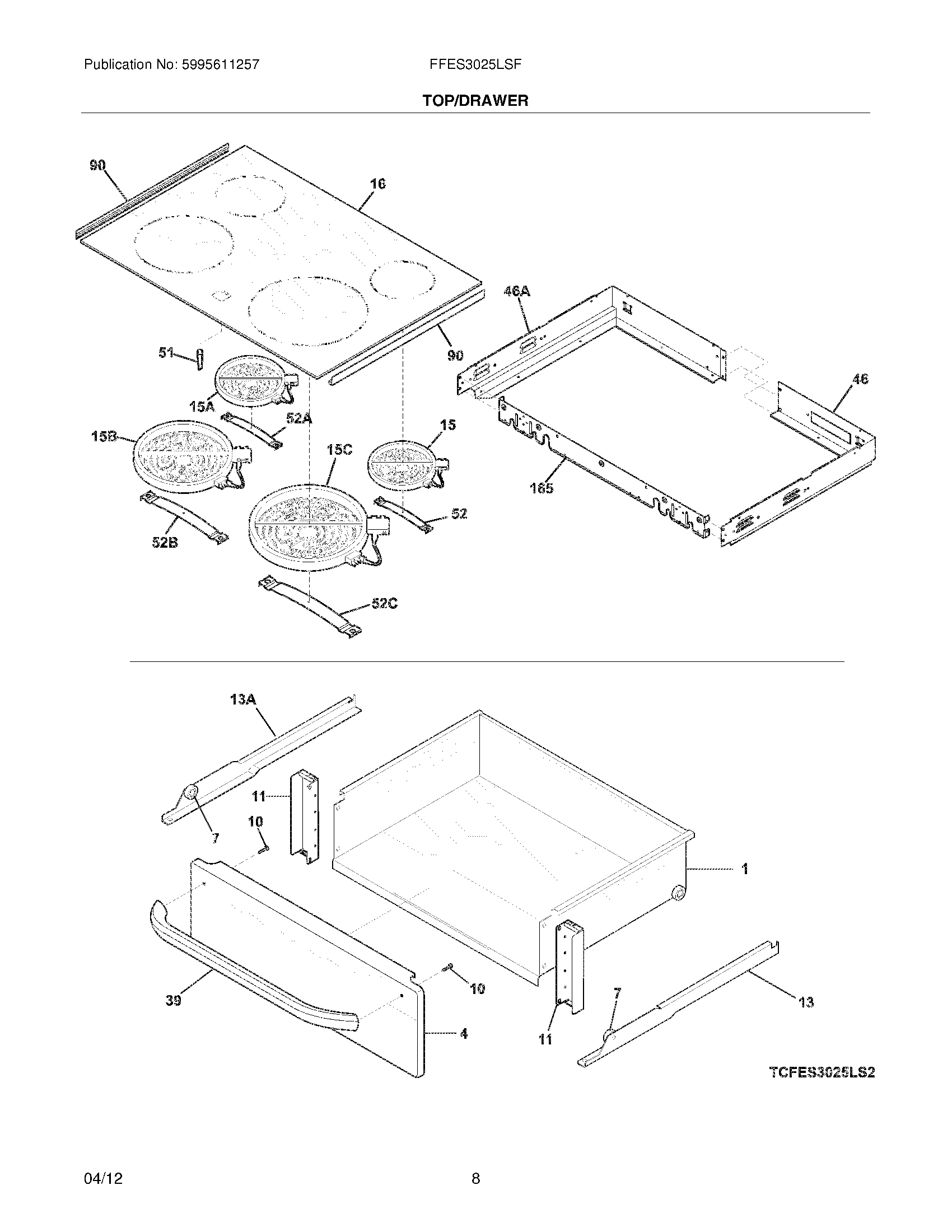 Publication No: 5995611257

FFES3025LSF

TOP/DRAWER

90

16

46A

51

90

15A

52A

46

15B

15C

15

165

52

52B

52C

13A

11

10

7

1

39

10

4

11

7

13

TCFES3025LS2

04/12

8