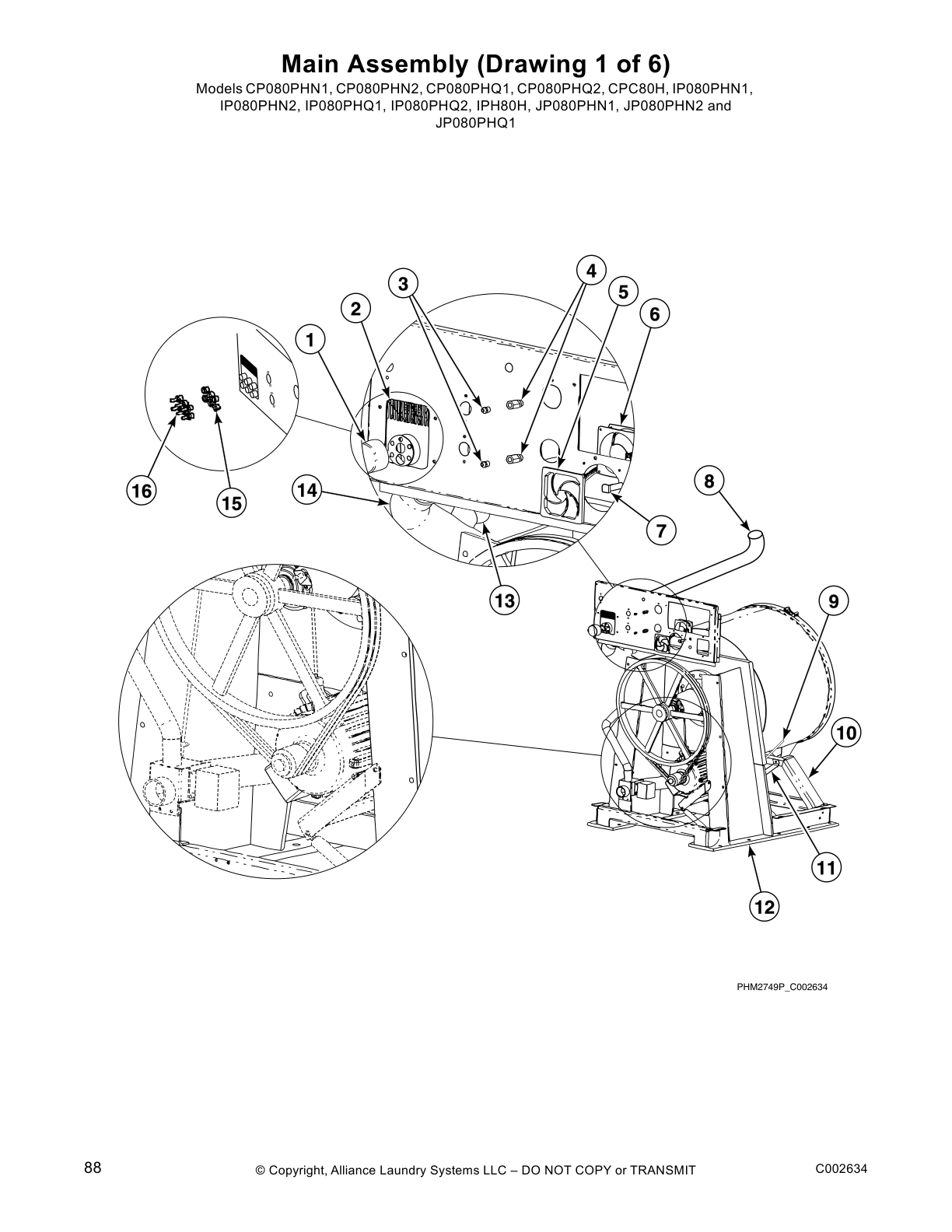 Main Assembly (Drawing 1 of 6)
Models CP080PHN1, CP080PHN2, CP080PHQ1, CP080PHQ2, CPC80H, IP080PHN1, IP080PHN2, IP080PHQ1, IP080PHQ2, IPH80H, JP080PHN1, JP080PHN2 and JP080PHQ1

3
4
5
2
6
1
8
16
15
14
7
13
9
10
11
12

PHM2749P_C002634

88
© Copyright, Alliance Laundry Systems LLC – DO NOT COPY or TRANSMIT
C002634