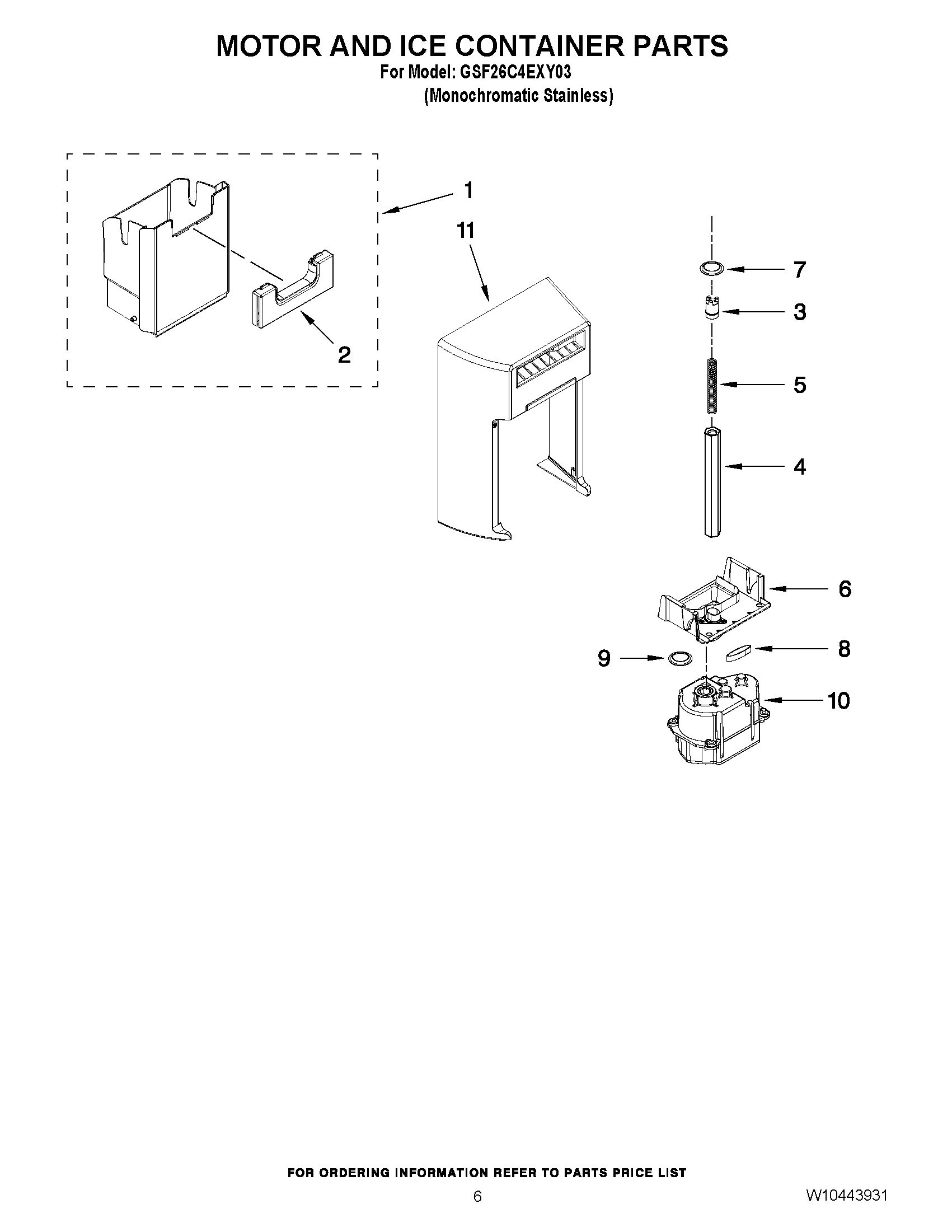 MOTOR AND ICE CONTAINER PARTS
For Model: GSF26C4EXY03
(Monochromatic Stainless)

1
11
2
7
3
5
4
6
9
8
10

FOR ORDERING INFORMATION REFER TO PARTS PRICE LIST
6
W10443931