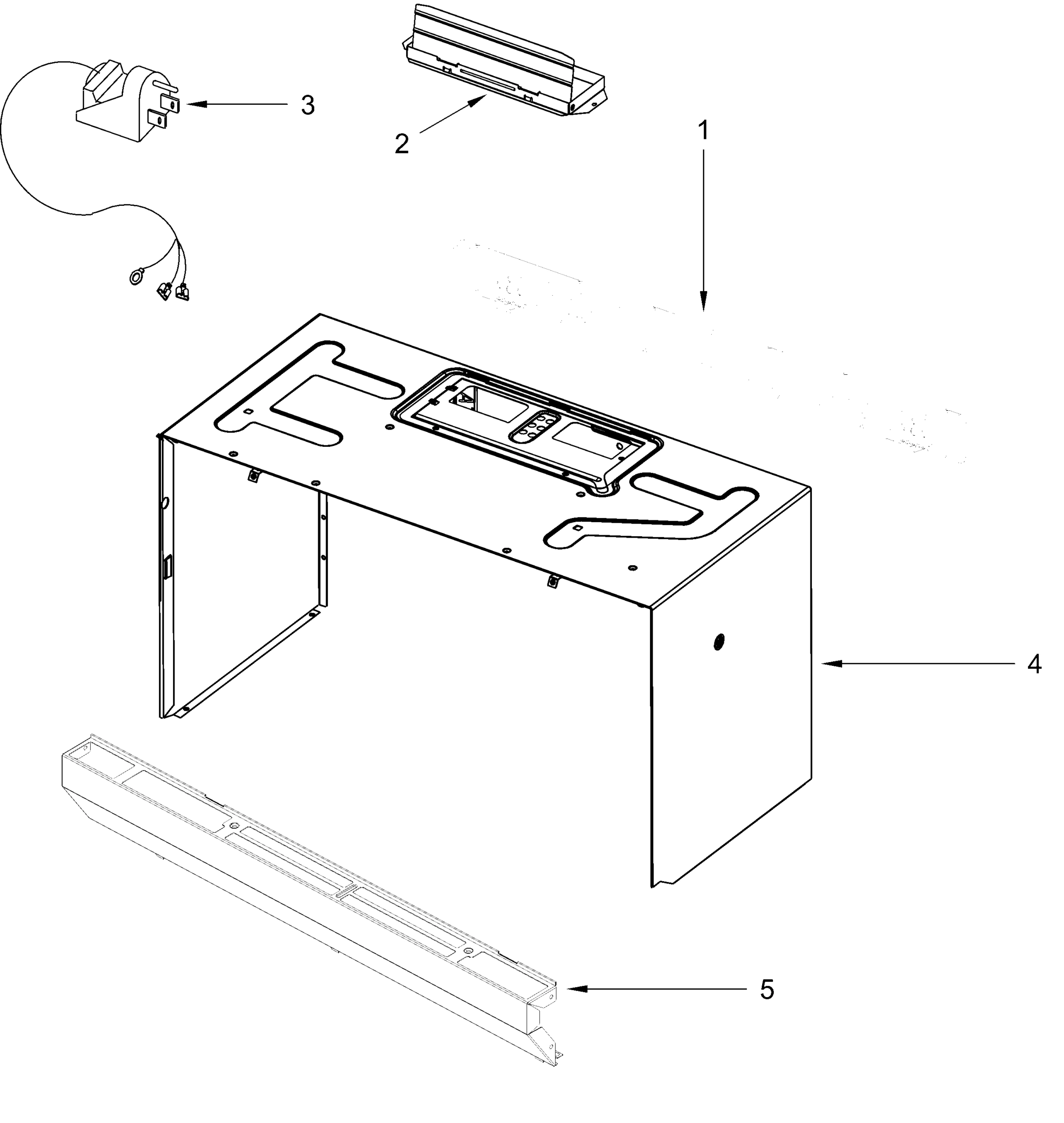 3

2

1

4

5