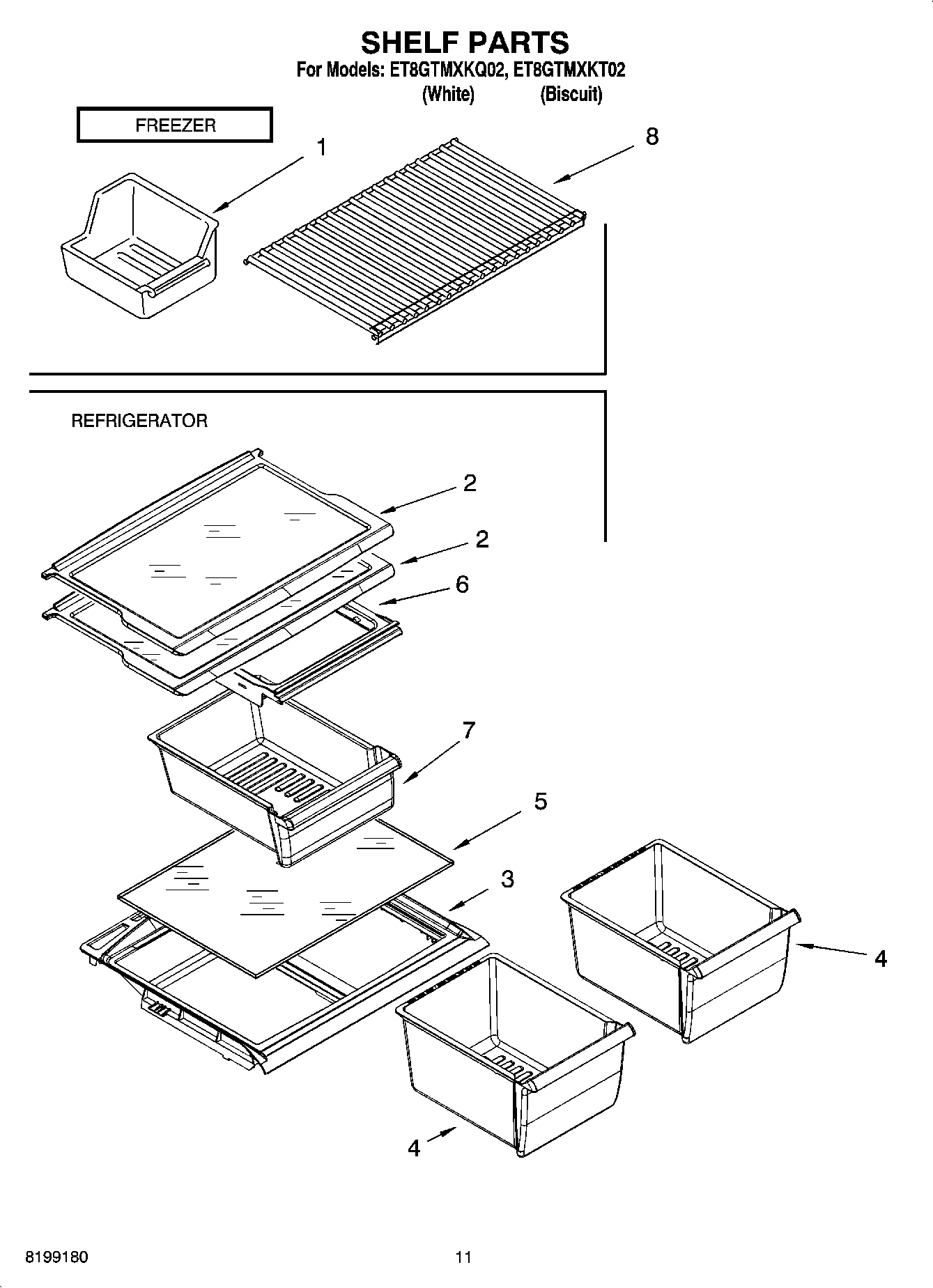 SHELF PARTS
For Models: ET8GTMXKQ02, ET8GTMXKT02
(White) (Biscuit)

FREEZER

1

8

REFRIGERATOR

2

2

6

7

5

3

4

4

8199180

11