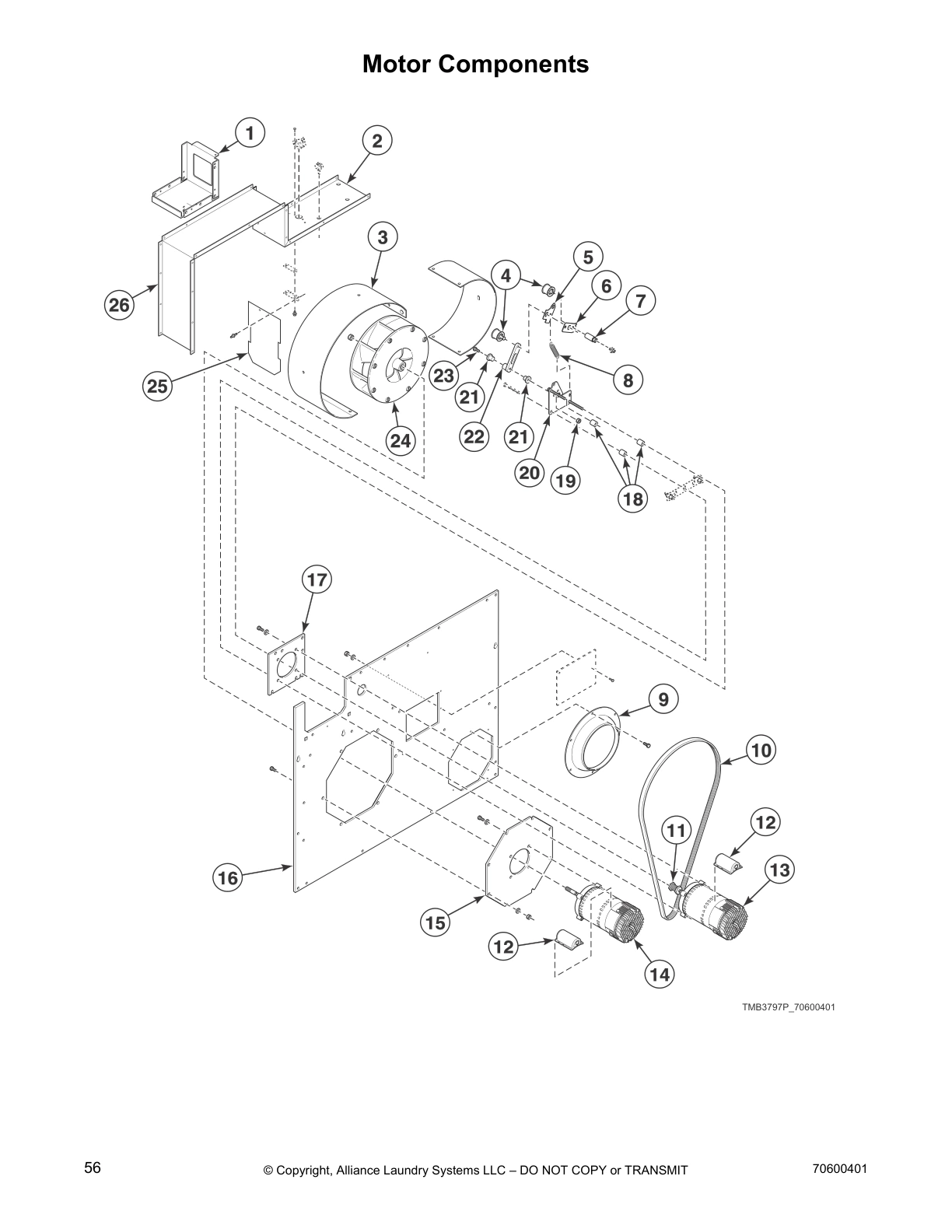 Motor Components

1
2
3
4
5
6
7
26
25
23
21
22
21
8
24
20
19
18
17
9
10
11
12
13
16
15
12
14

TMB3797P_70600401

56 © Copyright, Alliance Laundry Systems LLC – DO NOT COPY or TRANSMIT 70600401