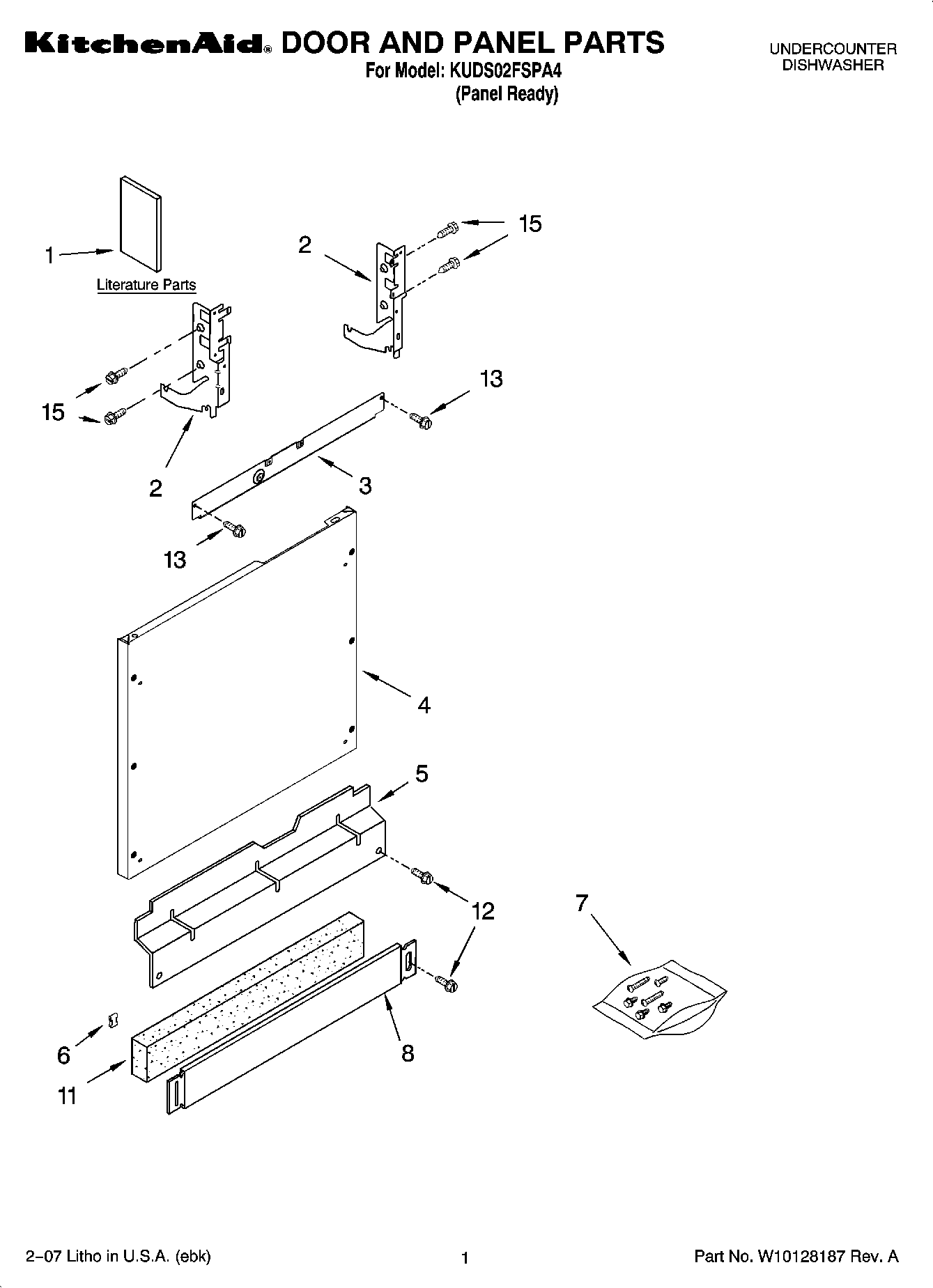 KitchenAid® DOOR AND PANEL PARTS
For Model: KUDS02FSPA4
(Panel Ready)

UNDERCOUNTER
DISHWASHER

1
Literature Parts
2
15
15
2
13
3
13
4
5
12
7
6
11
8

2–07 Litho in U.S.A. (ebk)

1

Part No. W10128187 Rev. A