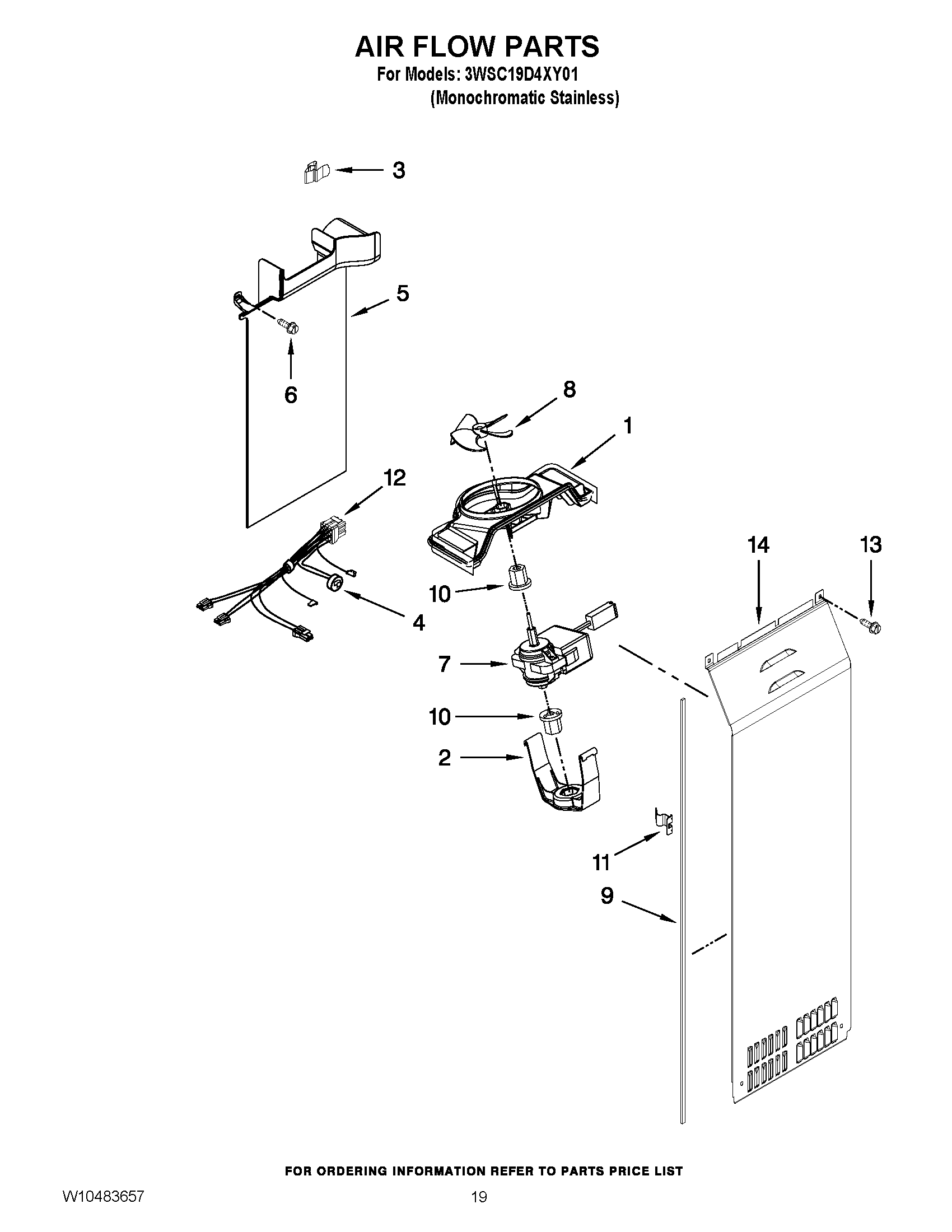 AIR FLOW PARTS
For Models: 3WSC19D4XY01
(Monochromatic Stainless)

3
5
6
8
1
12
14
13
10
4
7
10
2
11
9

FOR ORDERING INFORMATION REFER TO PARTS PRICE LIST

W10483657
19