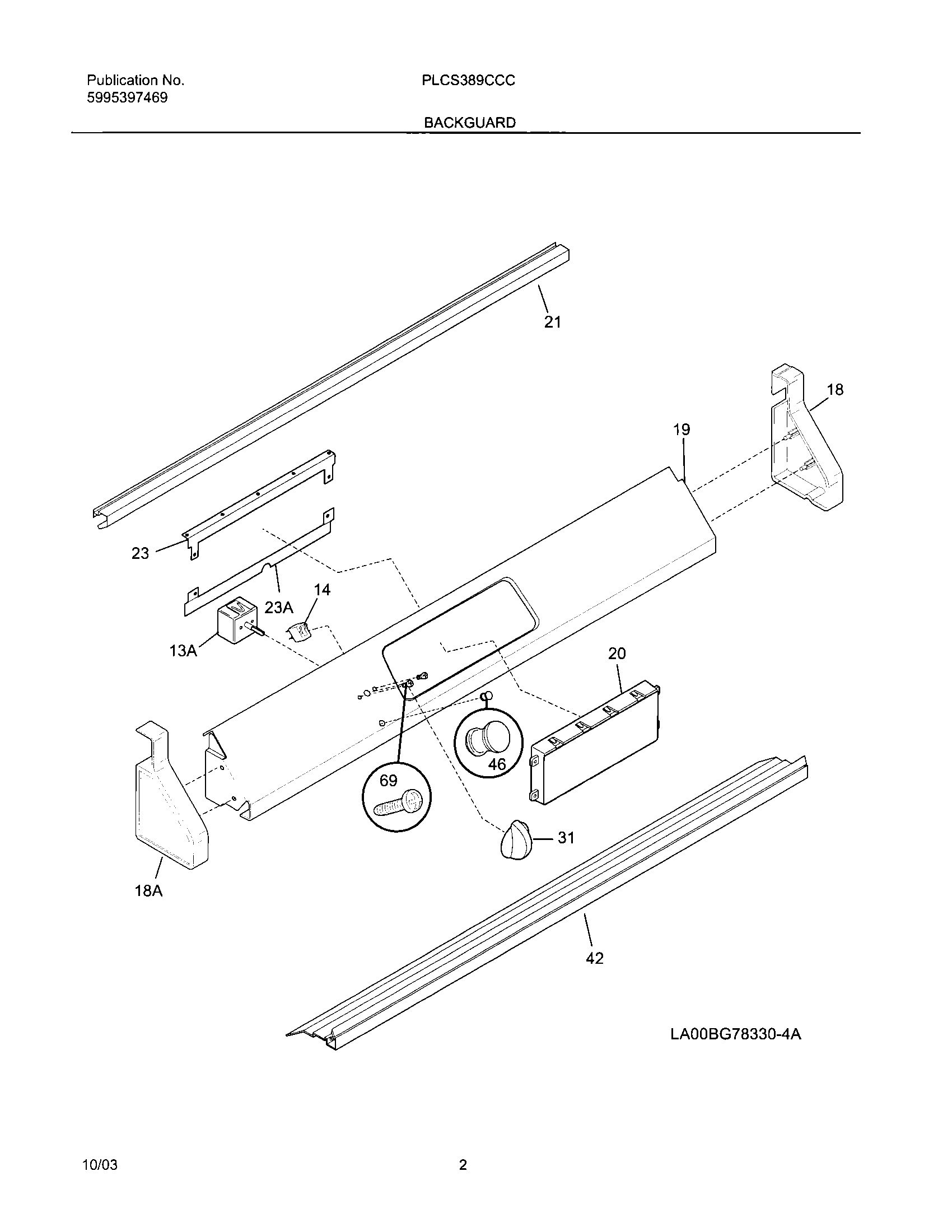 Publication No.
5995397469

PLCS389CCC

BACKGUARD

21

18

19

23

23A

14

13A

20

46

69

31

18A

42

LA00BG78330-4A

10/03

2