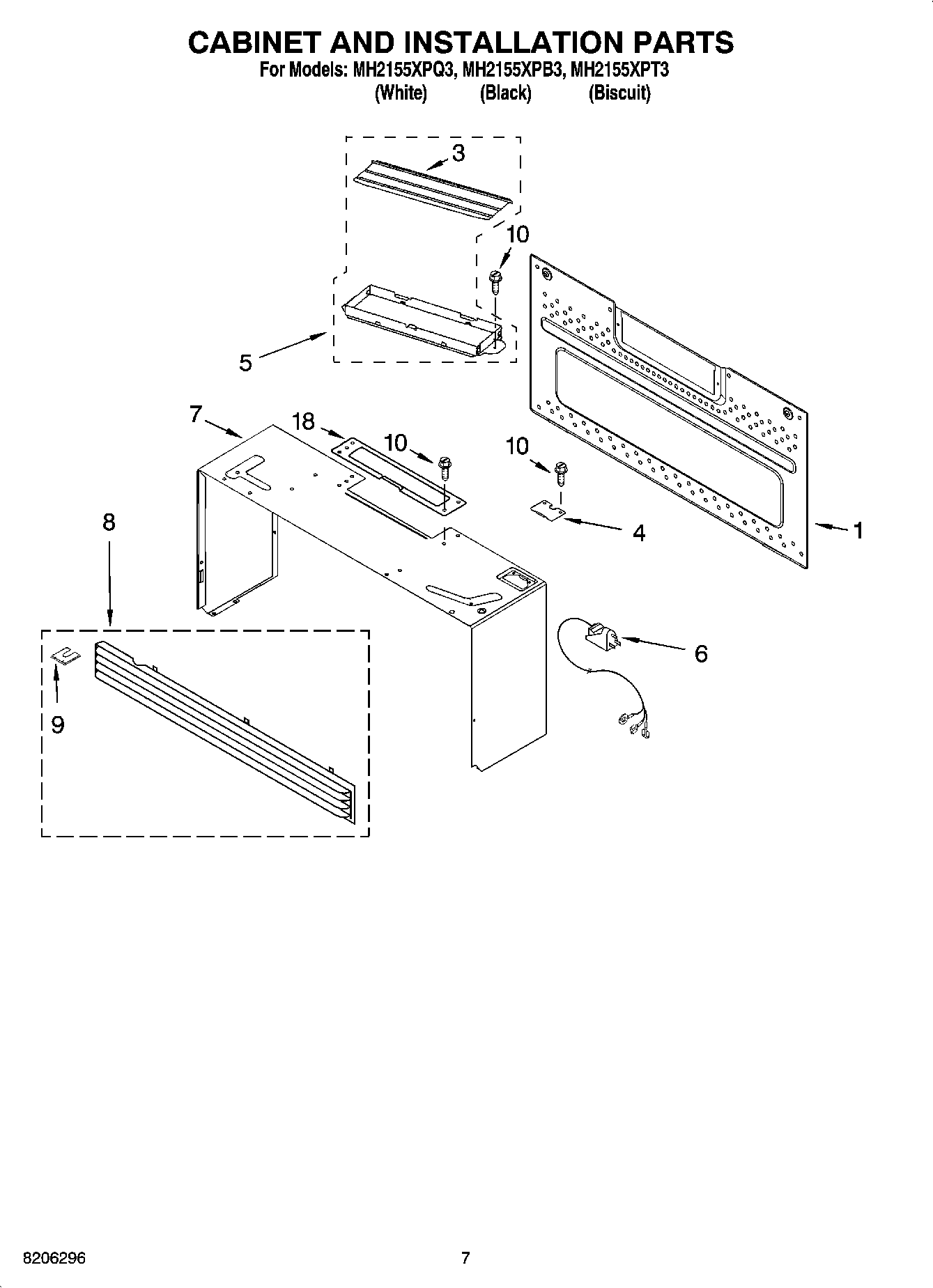 CABINET AND INSTALLATION PARTS
For Models: MH2155XPQ3, MH2155XPB3, MH2155XPT3
(White) (Black) (Biscuit)

3
10
5
7
18
10
10
4
1
8
6
9

8206296
7