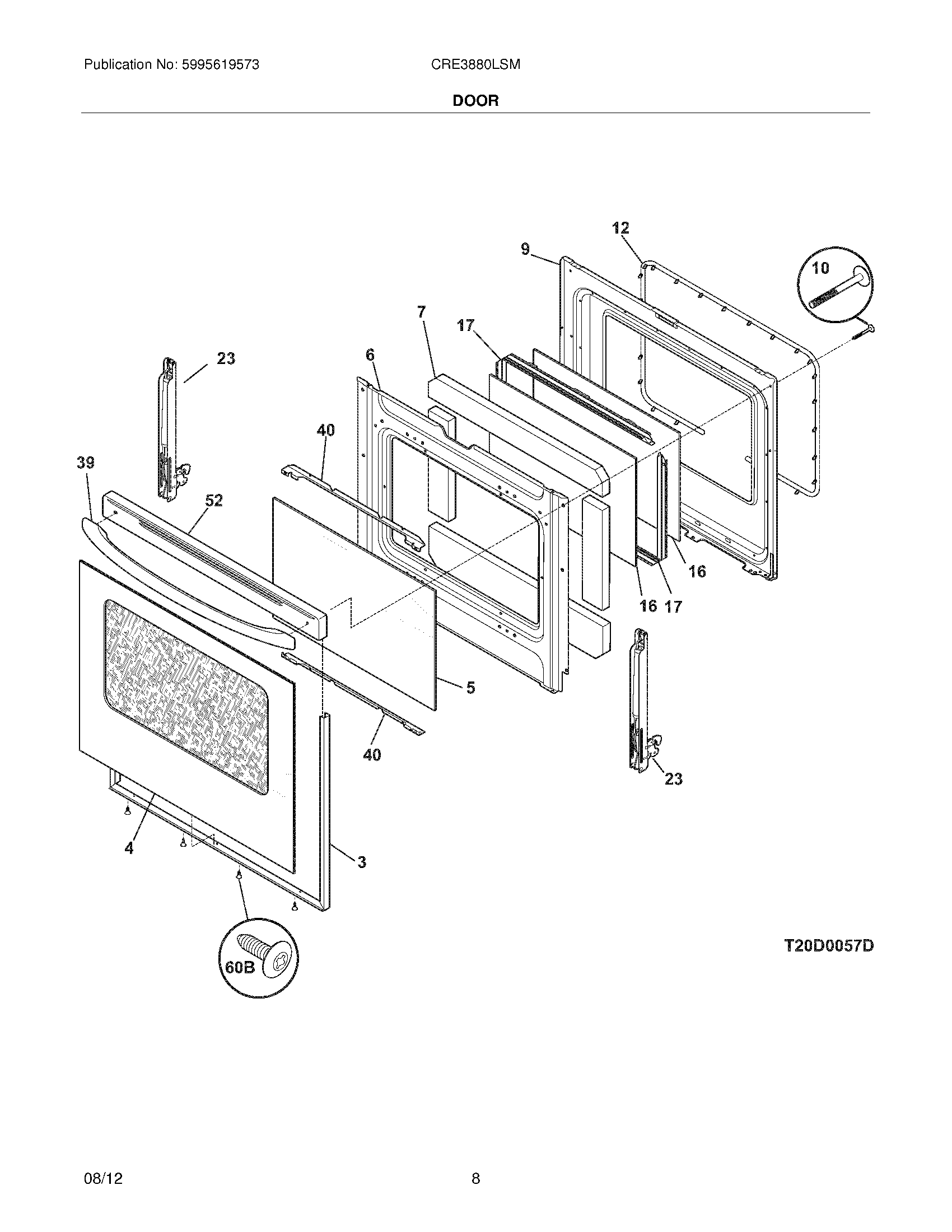 Publication No: 5995619573

CRE3880LSM

DOOR

12
9
10
7
17
23
6
40
39
52
16
16 17
5
40
23
4
3
60B

T20D0057D

08/12

8