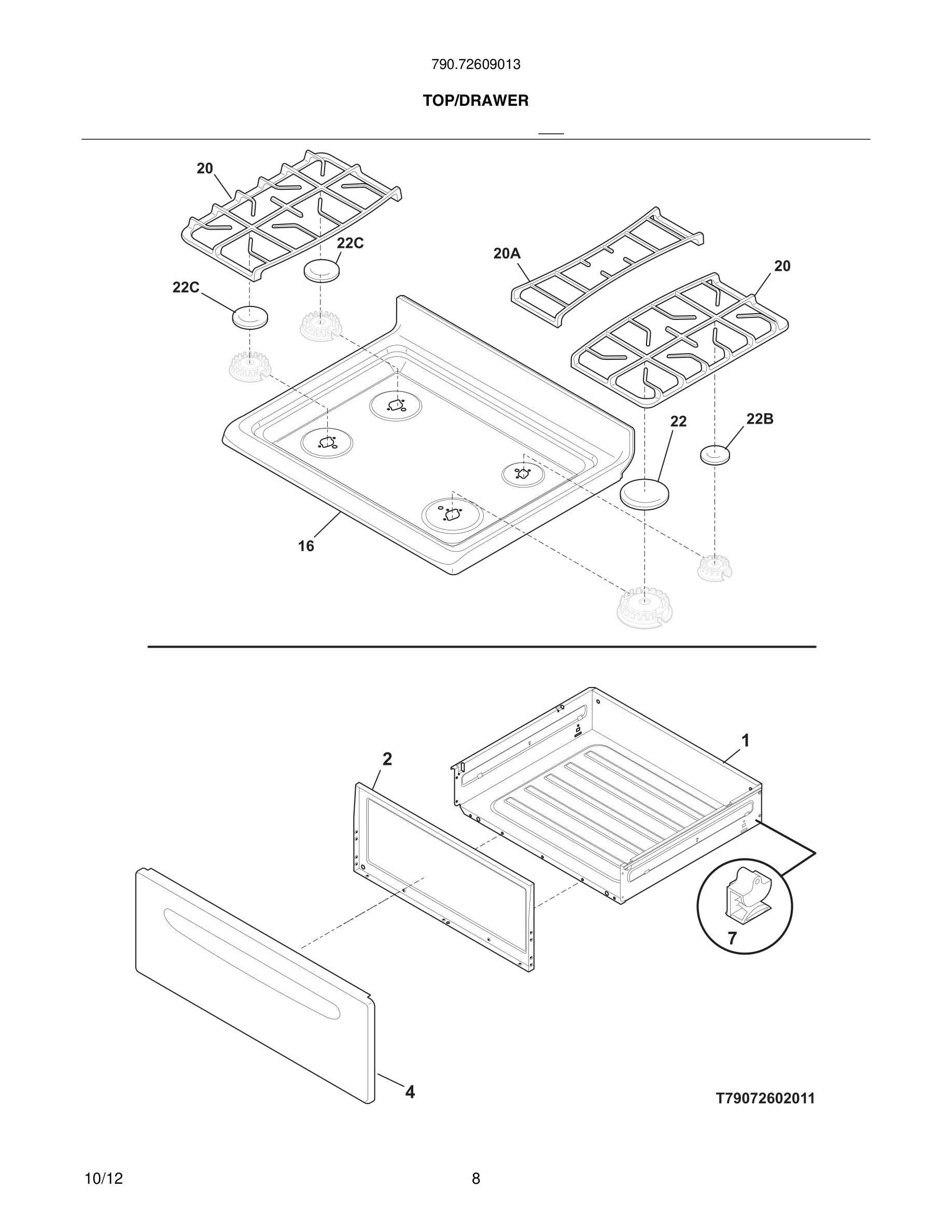 790.72609013

TOP/DRAWER

20
22C
22C
20A
20
22
22B
16

2
1
7
4

T79072602011

10/12

8