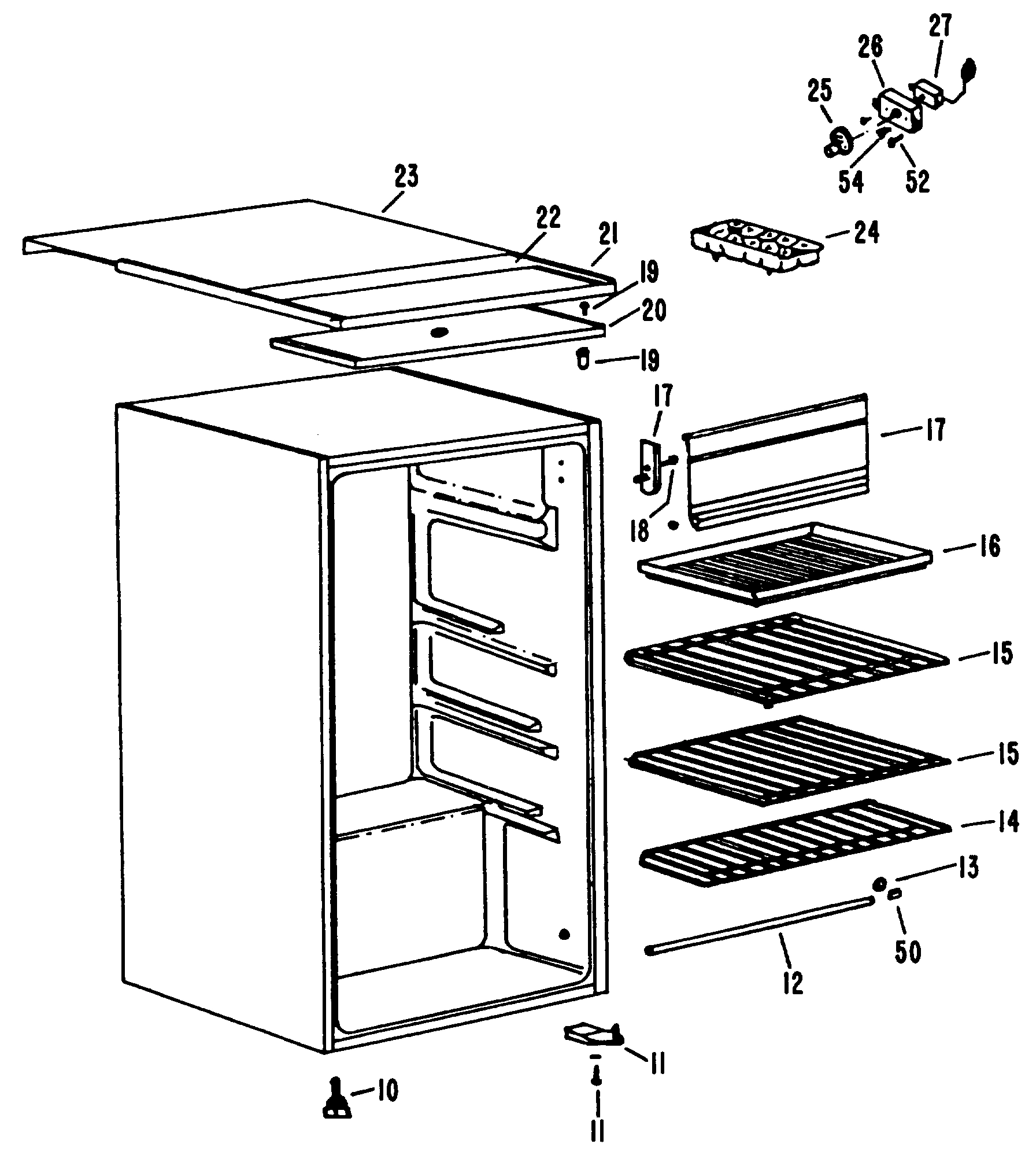 27
26
25
54
52
23
22
21
24
19
20
19
17
17
18
16
15
15
14
13
50
12
11
10
11