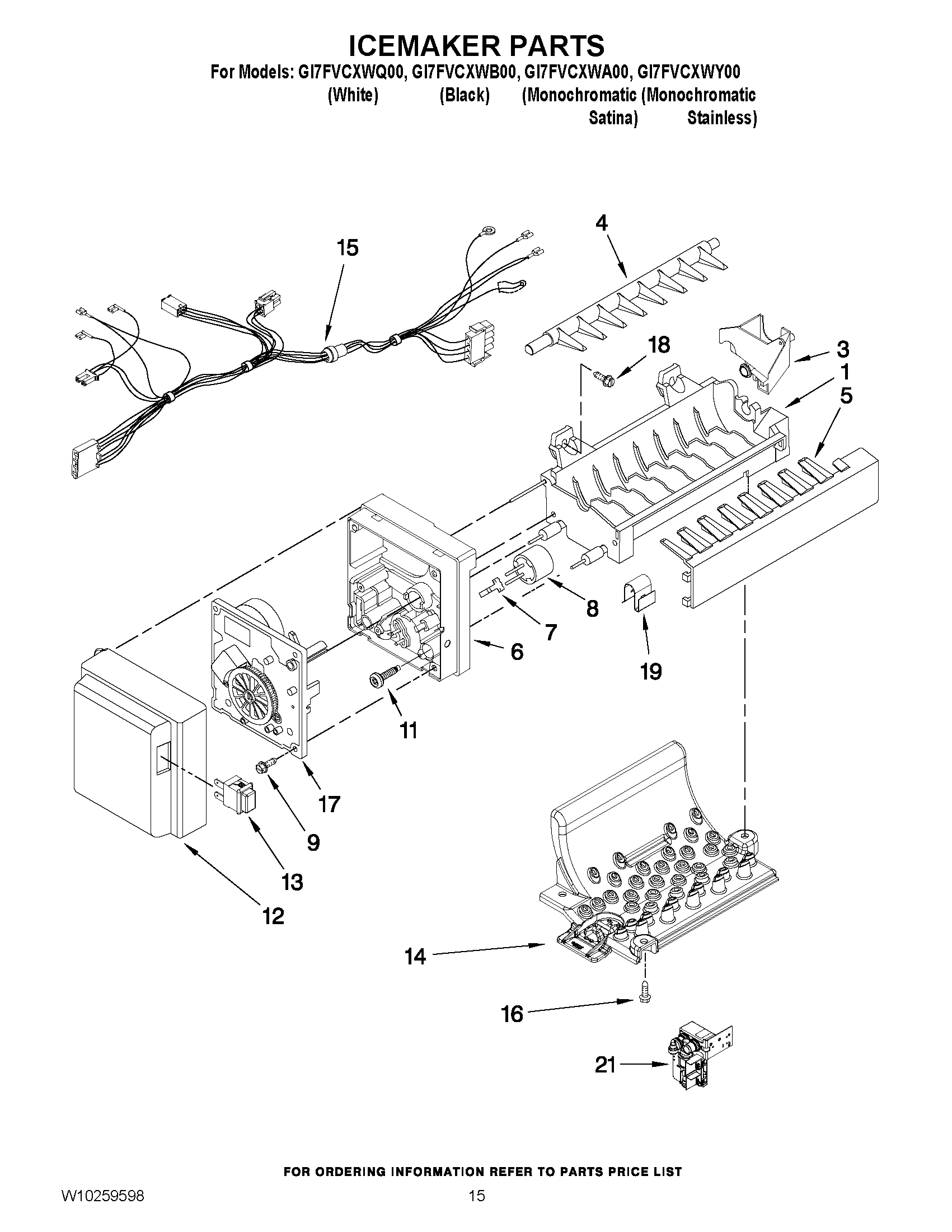 ICEMAKER PARTS

For Models: GI7FVCXWQ00, GI7FVCXWB00, GI7FVCXWA00, GI7FVCXWY00
(White) (Black) (Monochromatic Satina) (Monochromatic Stainless)

15
4
18
3
1
5
8
7
6
19
11
17
9
13
12
14
16
21

FOR ORDERING INFORMATION REFER TO PARTS PRICE LIST

W10259598

15