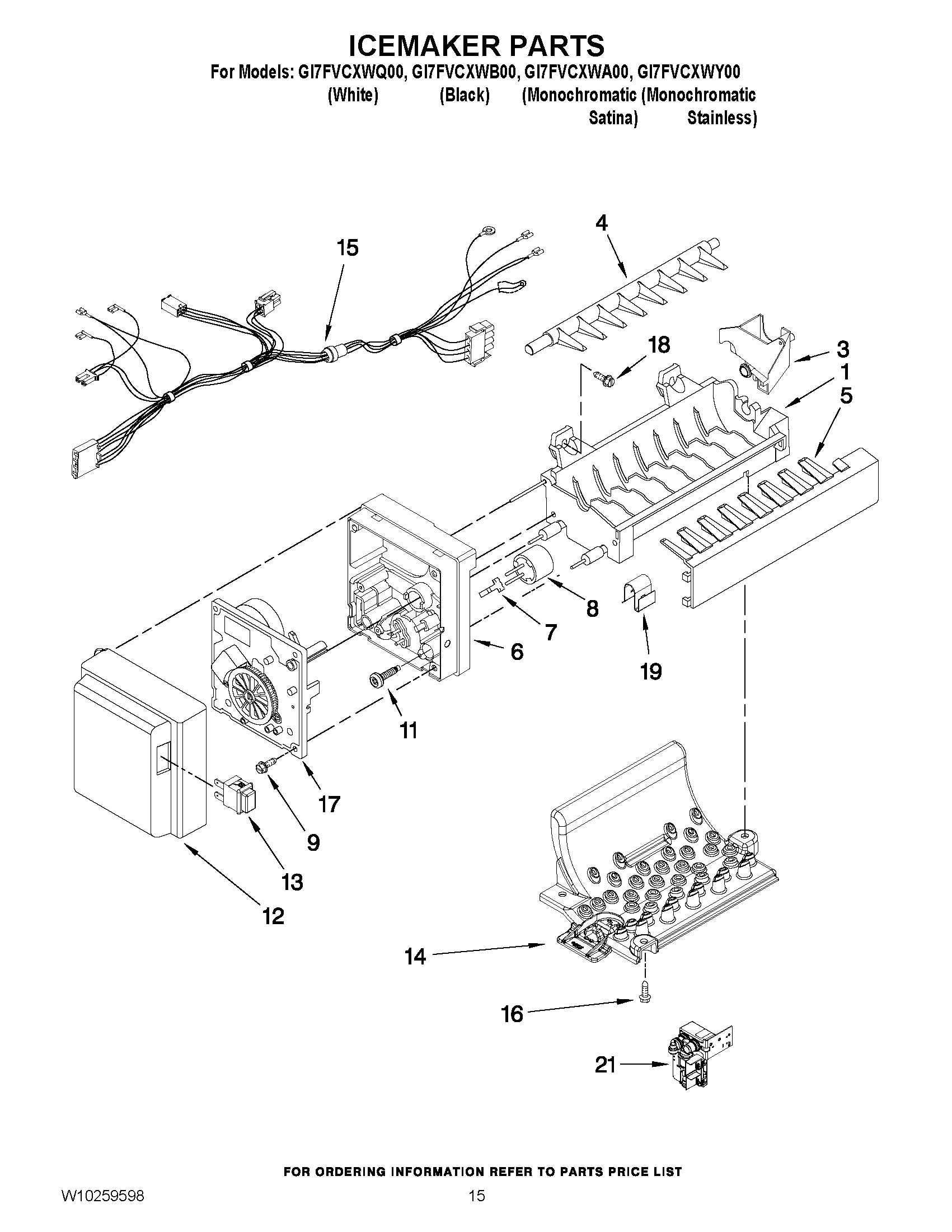 ICEMAKER PARTS

For Models: GI7FVCXWQ00, GI7FVCXWB00, GI7FVCXWA00, GI7FVCXWY00
(White) (Black) (Monochromatic Satina) (Monochromatic Stainless)

15
4
18
3
1
5
8
7
6
19
11
17
9
13
12
14
16
21

FOR ORDERING INFORMATION REFER TO PARTS PRICE LIST

W10259598

15