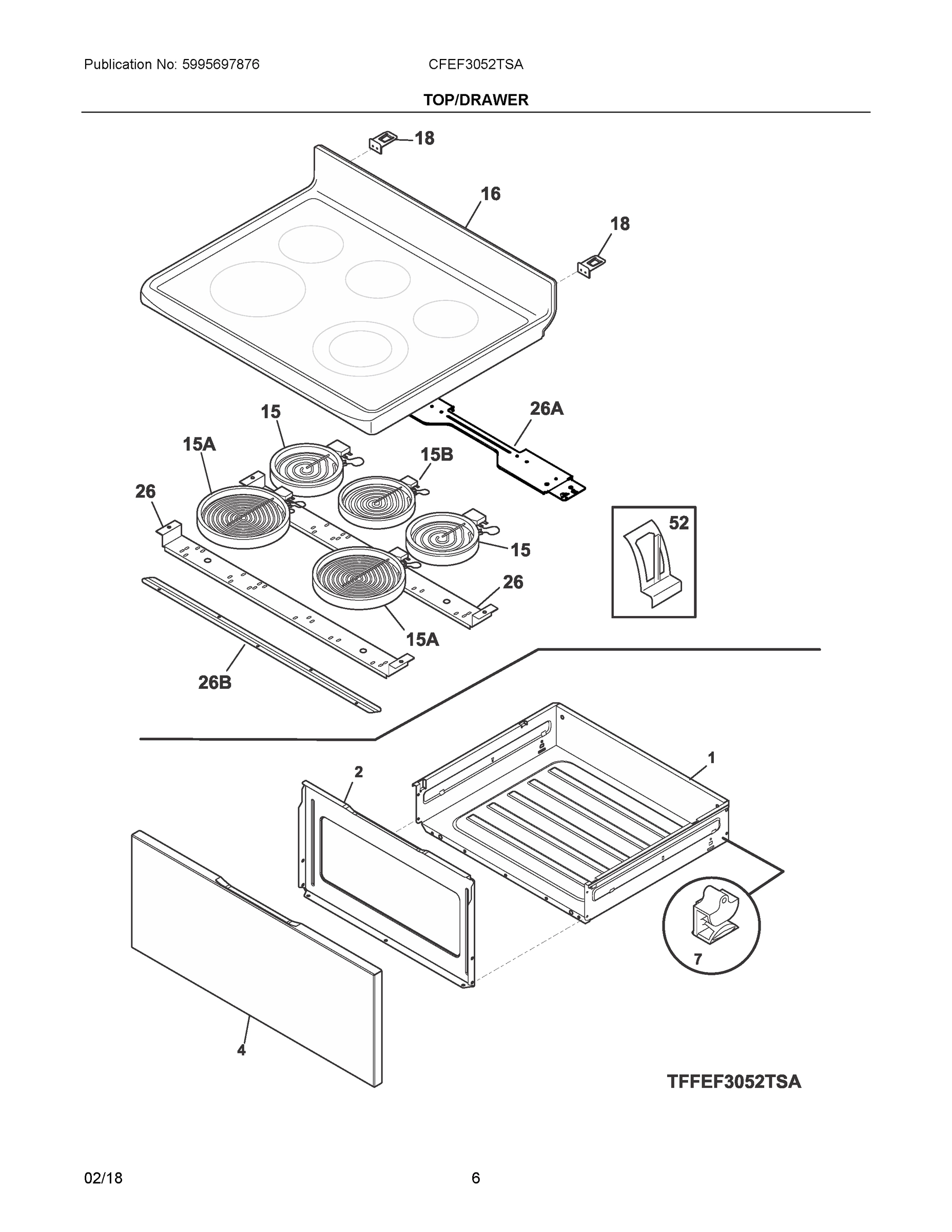 Publication No: 5995697876

CFEF3052TSA

TOP/DRAWER

18

16

18

15

26A

15A

15B

26

52

15

26

15A

26B

2

1

7

4

TFFEF3052TSA

02/18

6