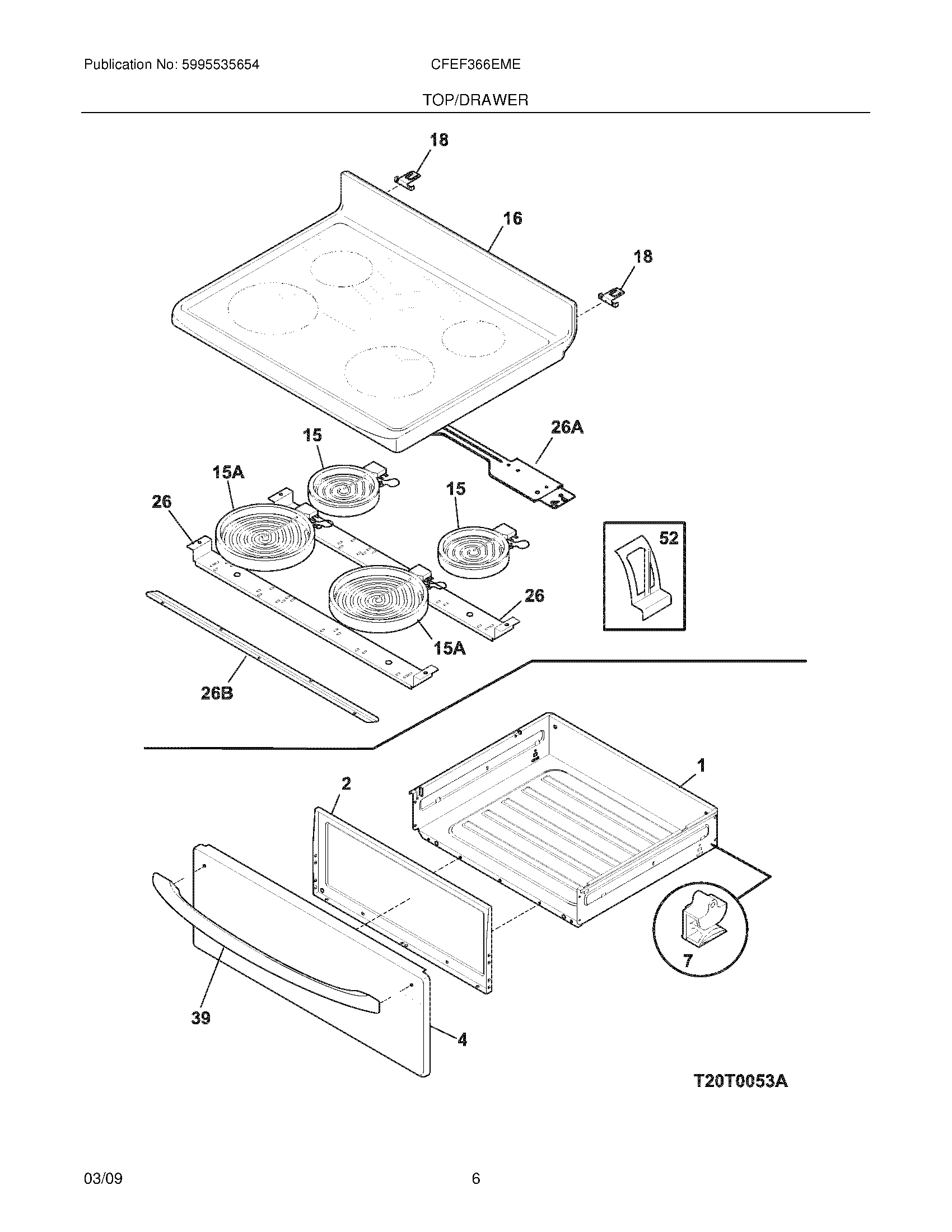 Publication No: 5995535654

CFEF366EME

TOP/DRAWER

18

16

18

26A

15

15A

26

15

52

26

15A

26B

1

2

7

39

4

T20T0053A

03/09

6