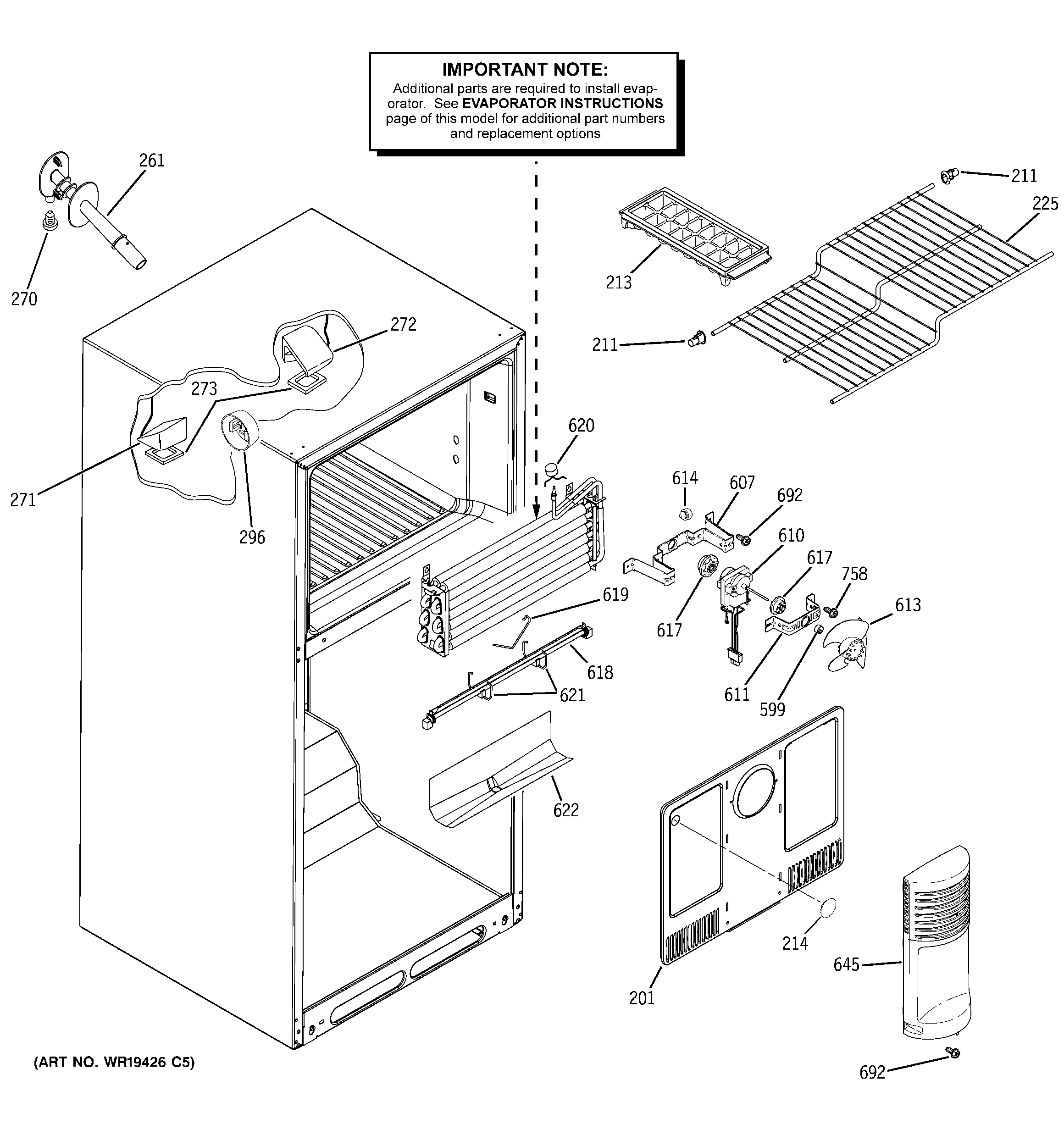 IMPORTANT NOTE:
Additional parts are required to install evaporator. See EVAPORATOR INSTRUCTIONS page of this model for additional part numbers and replacement options

261
270
211
225
213
211
272
273
271
296
620
614
607
692
610
617
758
613
617
619
618
621
611
599
622
214
645
201
692

(ART NO. WR19426 C5)