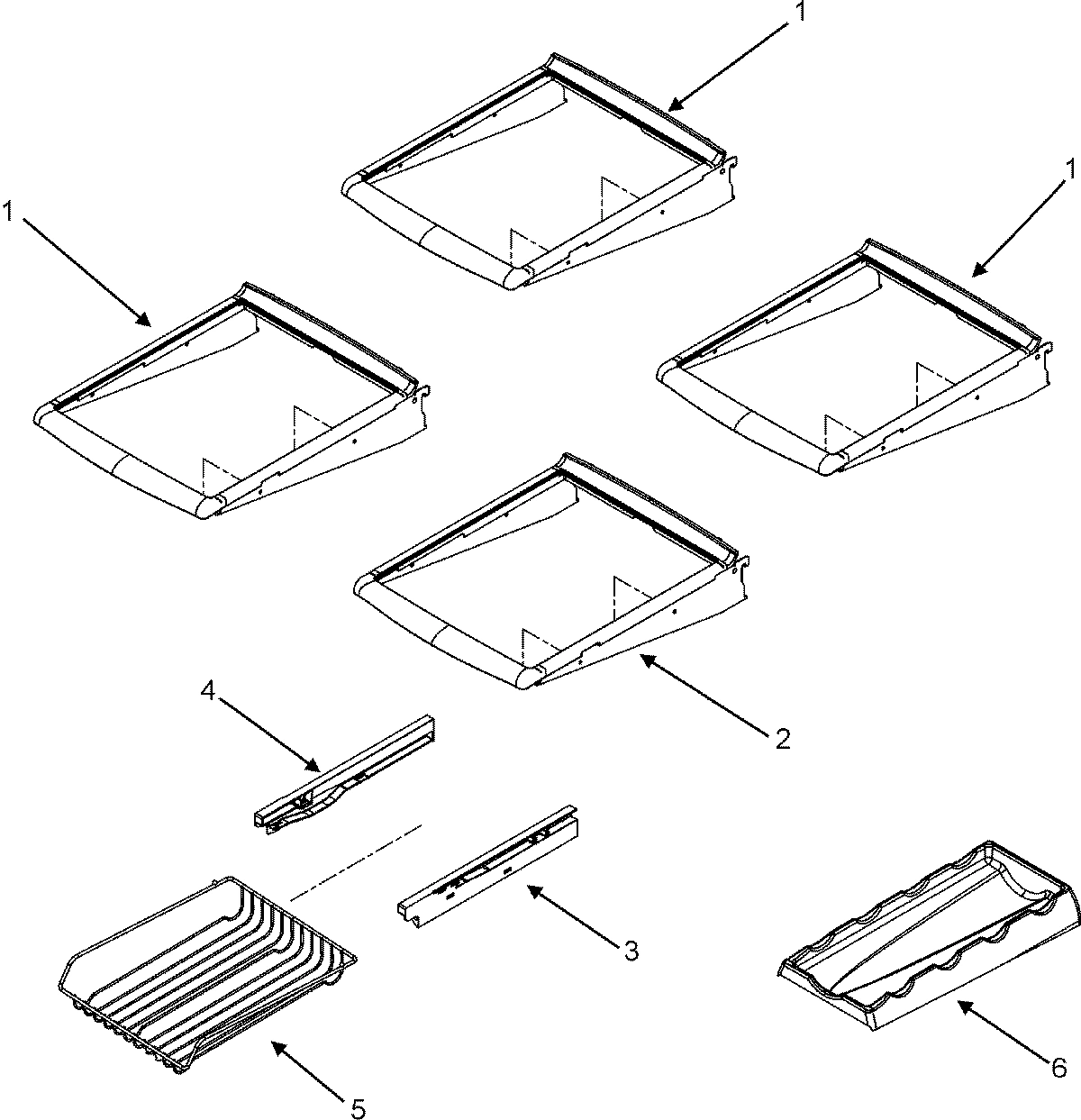 1

1

1

2

4

3

5

6