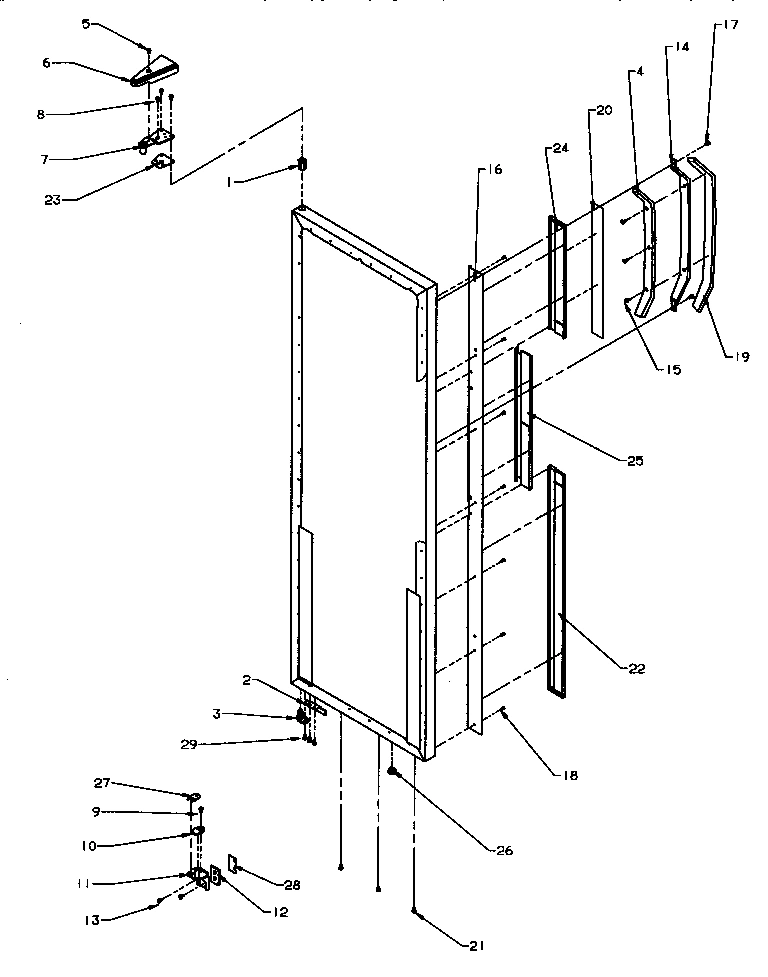 5
6
8
7
23
1
16
24
20
4
14
17
15
19
25
22
2
3
29
18
26
27
9
10
11
28
12
13
21