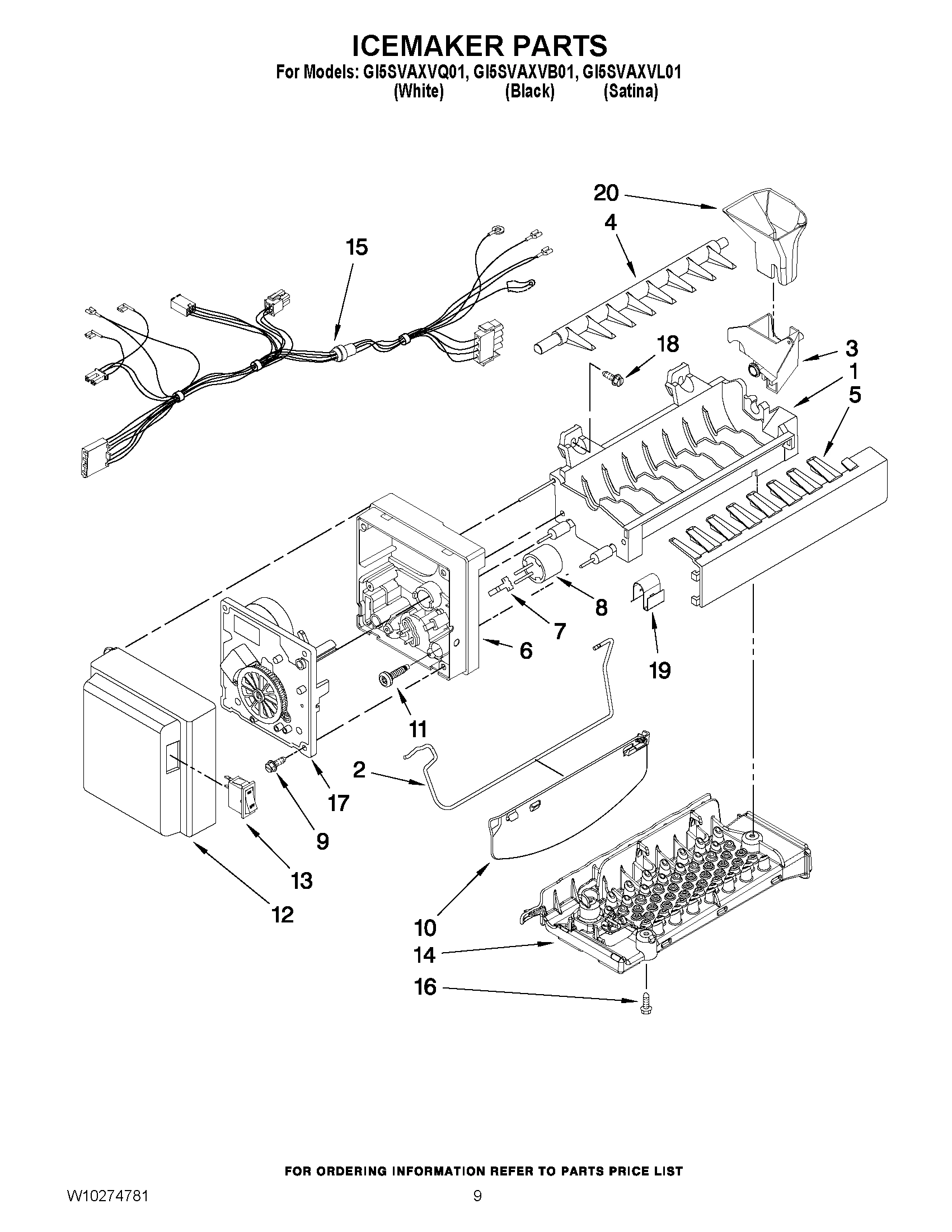 ICEMAKER PARTS
For Models: GI5SVAXVQ01, GI5SVAXVB01, GI5SVAXVL01
(White) (Black) (Satina)

20
4
15
18
3
1
5
8
7
6
19
11
2
17
9
13
12
10
14
16

FOR ORDERING INFORMATION REFER TO PARTS PRICE LIST

W10274781 9