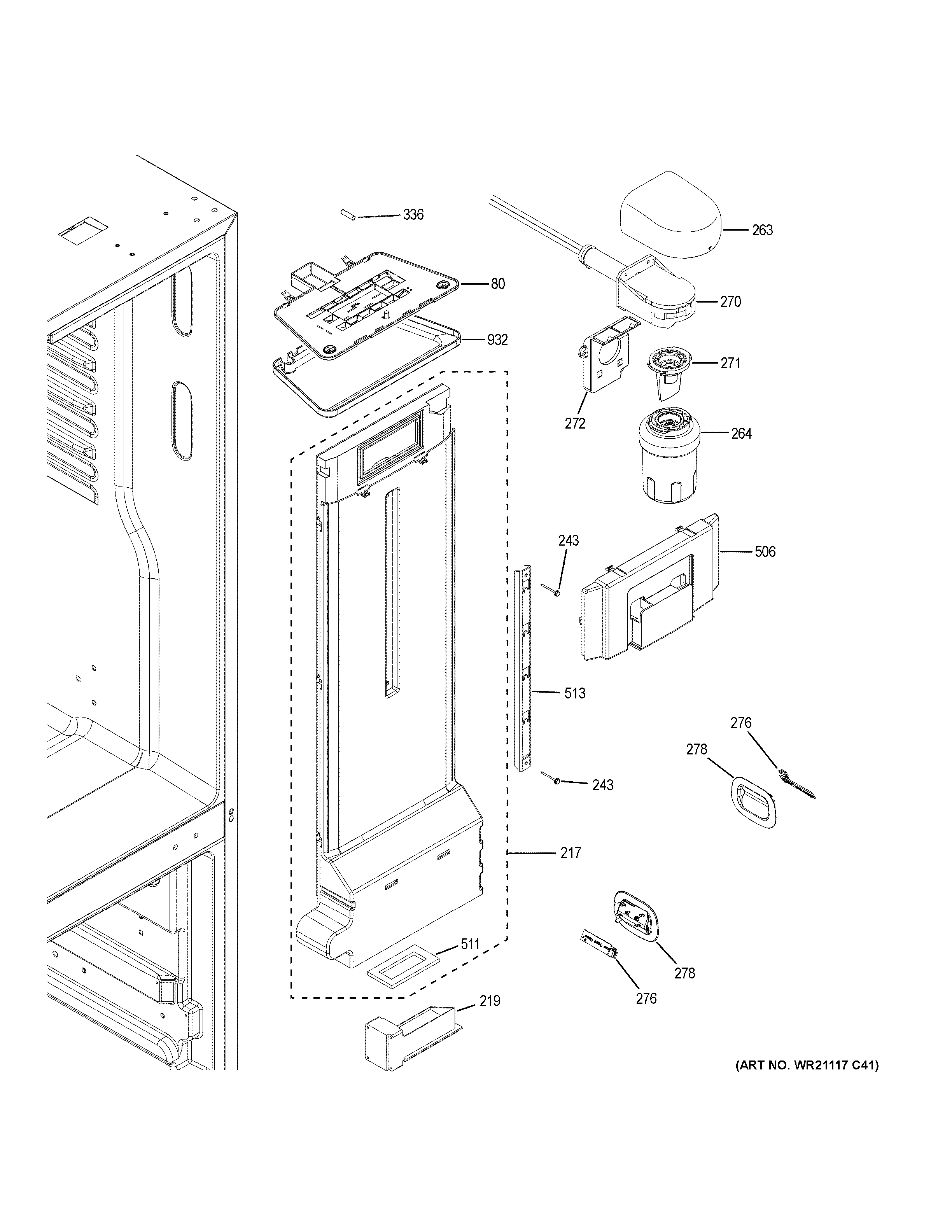 336
263
80
270
932
271
272
264
243
506
513
276
278
243
217
511
278
276
219
(ART NO. WR21117 C41)