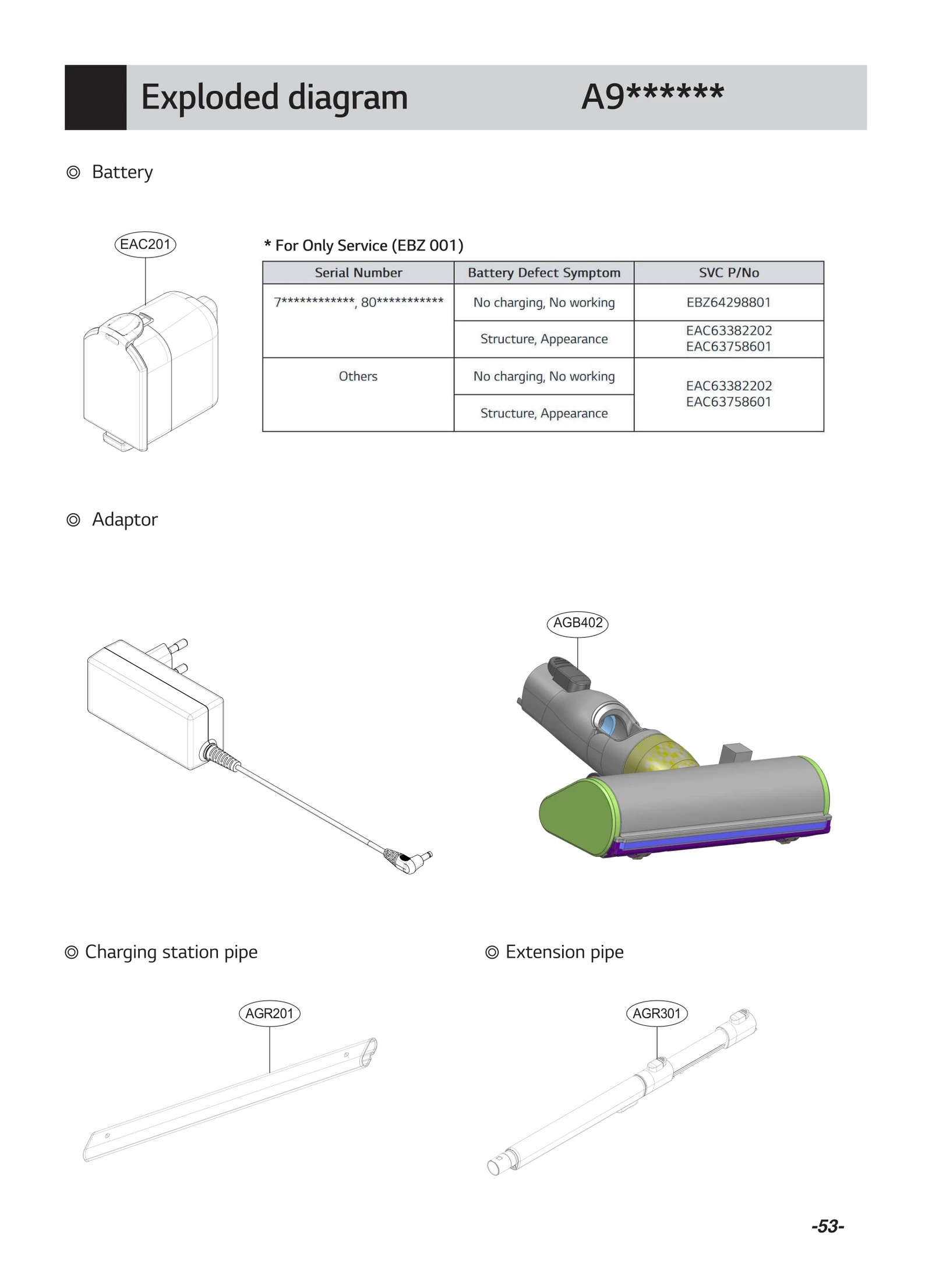 Exploded diagram A9******

◎ Battery

EAC201

* For Only Service (EBZ 001)

| Serial Number | Battery Defect Symptom | SVC P/No |
|---|---|---|
| 7************, 80*********** | No charging, No working | EBZ64298801 |
| | Structure, Appearance | EAC63382202 EAC63758601 |
| Others | No charging, No working | EAC63382202 EAC63758601 |
| | Structure, Appearance | |

◎ Adaptor

AGB402

◎ Charging station pipe

AGR201

◎ Extension pipe

AGR301

-53-