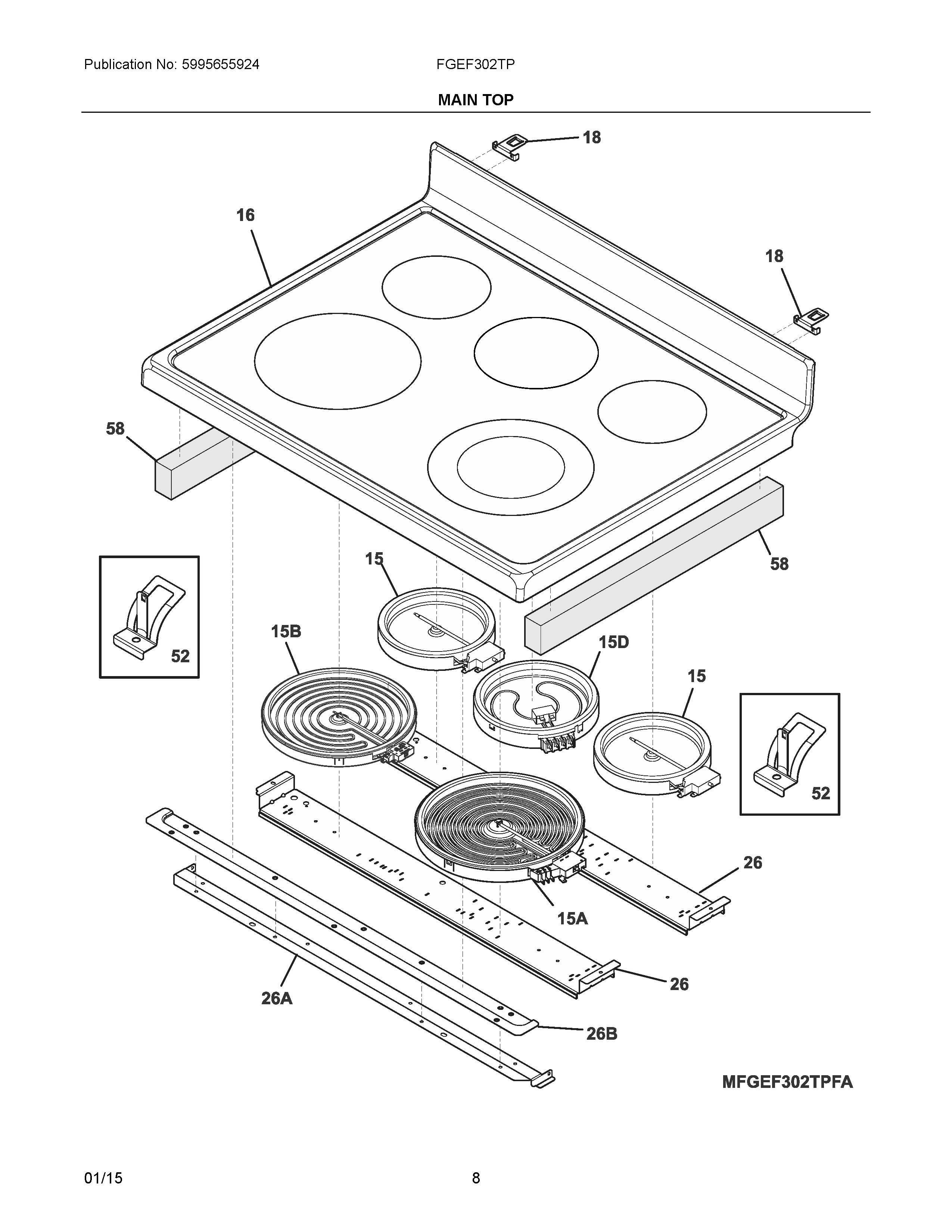 Publication No: 5995655924

FGEF302TP

MAIN TOP

18

16

18

58

58

15

52

15B

15D

15

52

26

15A

26

26A

26B

MFGEF302TPFA

01/15

8