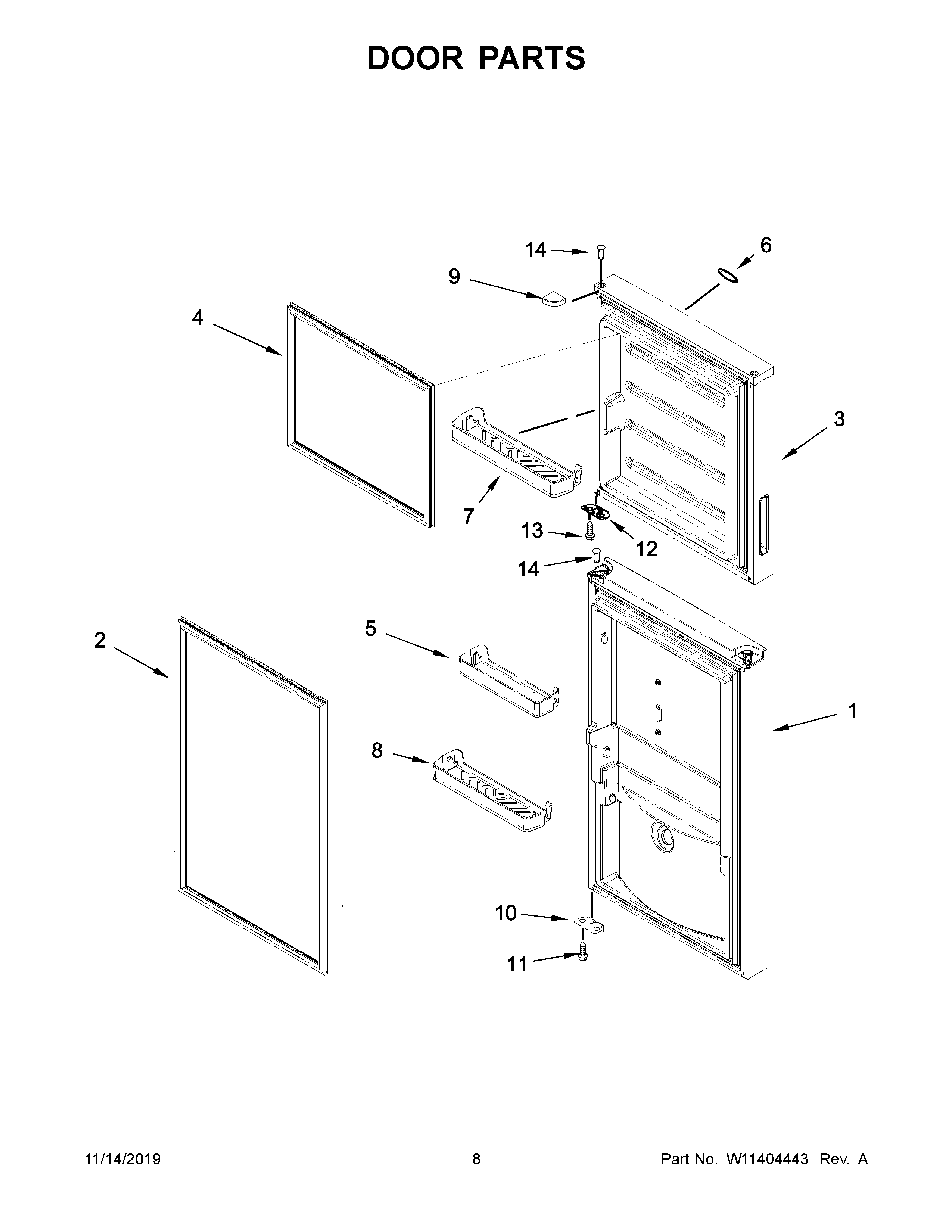 DOOR PARTS

14
6
9
4
3
7
13
12
14
2
5
1
8
10
11

11/14/2019
8
Part No. W11404443 Rev. A