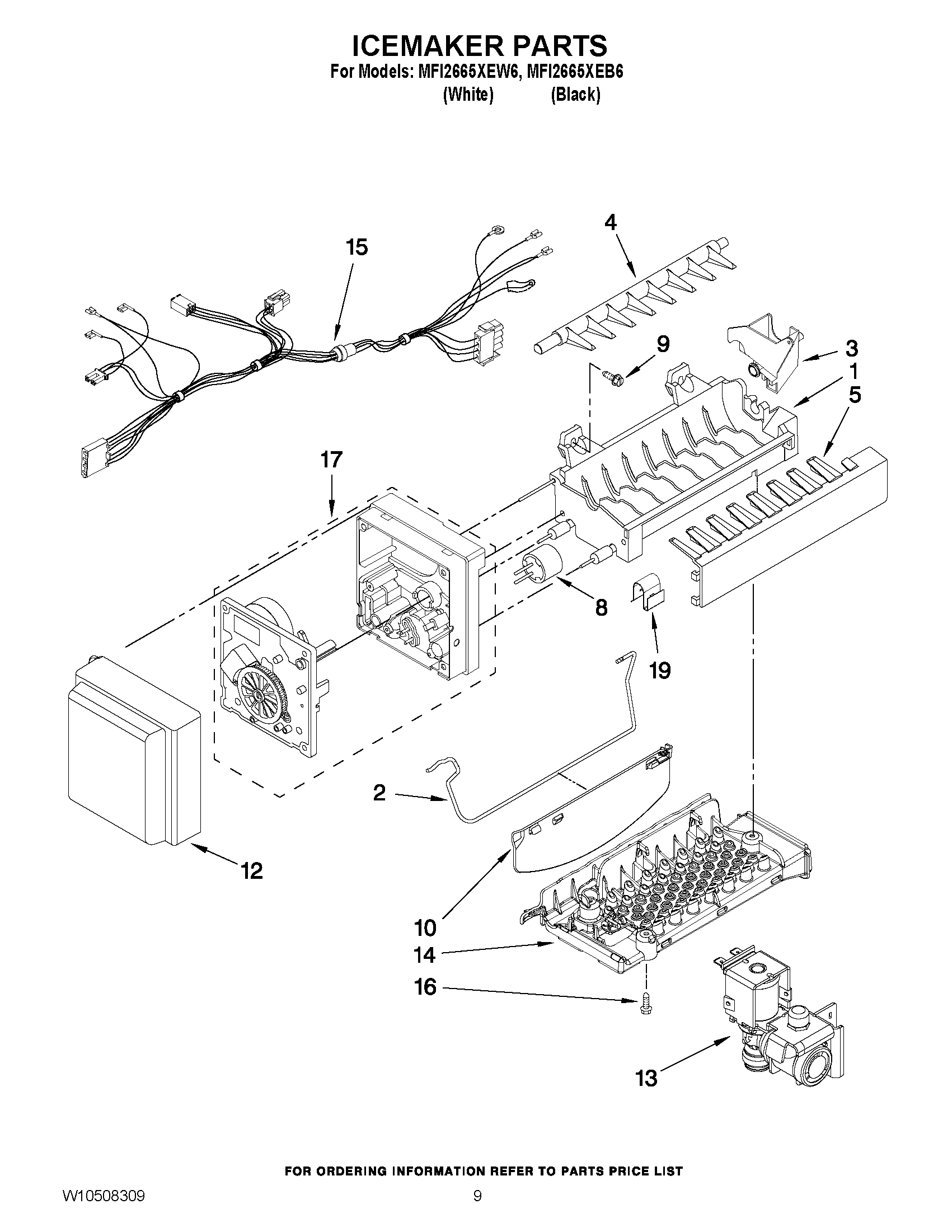 ICEMAKER PARTS
For Models: MFI2665XEW6, MFI2665XEB6
(White) (Black)

4
15
9
3
1
5
17
8
19
2
12
10
14
16
13

FOR ORDERING INFORMATION REFER TO PARTS PRICE LIST

W10508309

9