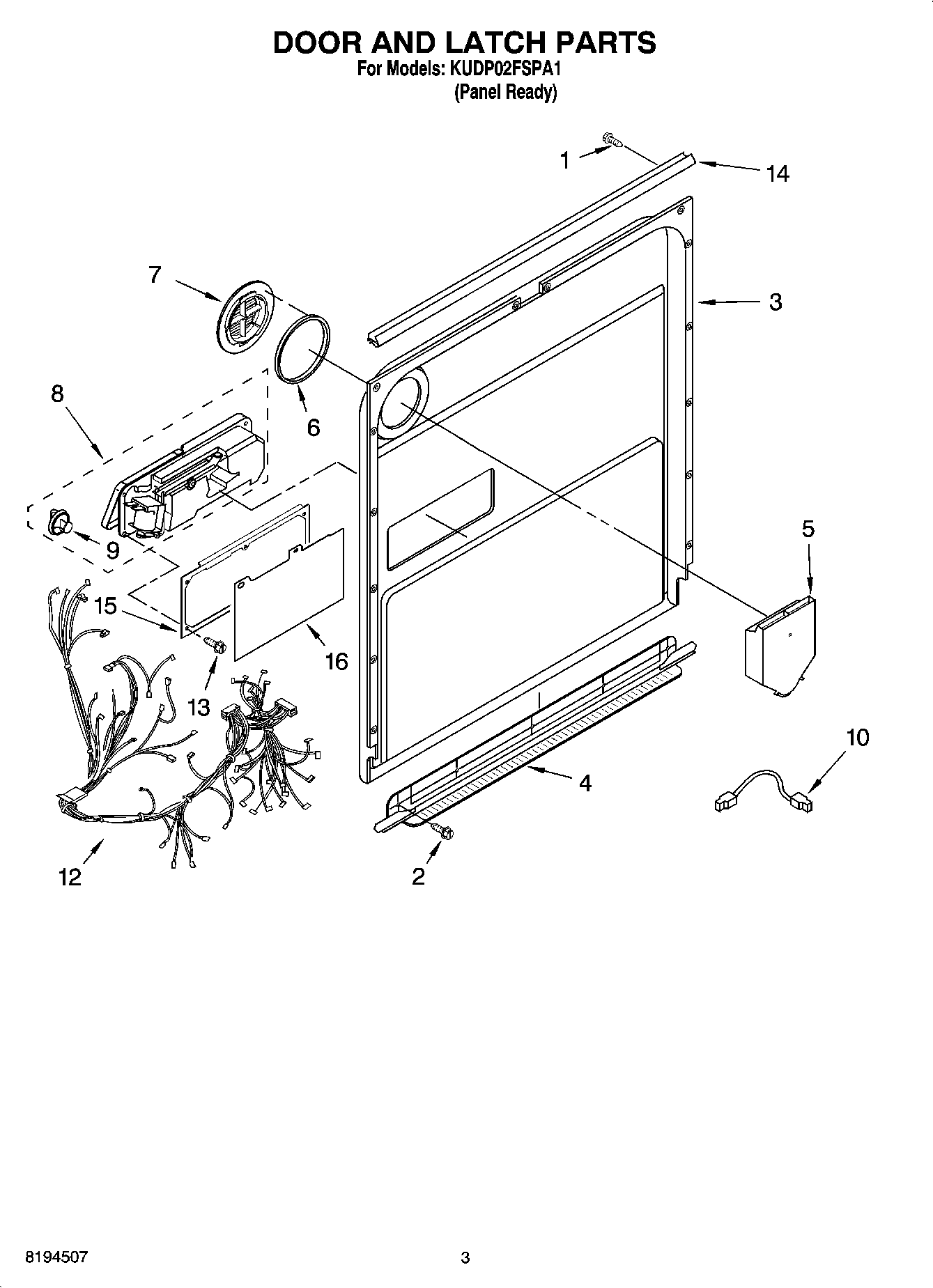 DOOR AND LATCH PARTS

For Models: KUDP02FSPA1
(Panel Ready)

1
14
7
3
8
6
9
5
15
16
13
10
4
12
2

8194507
3