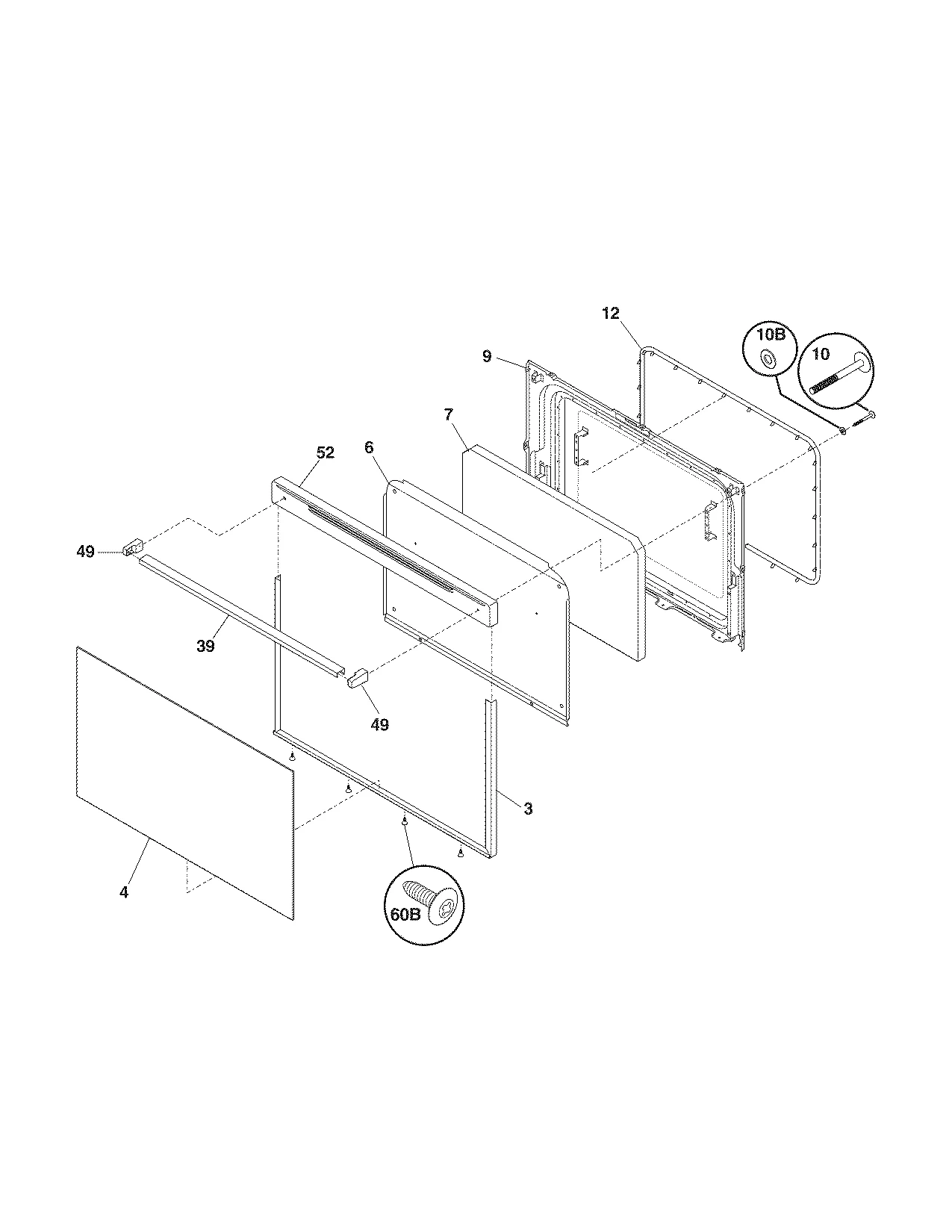 12
10B
10
9
7
52
6
49
39
49
3
4
60B