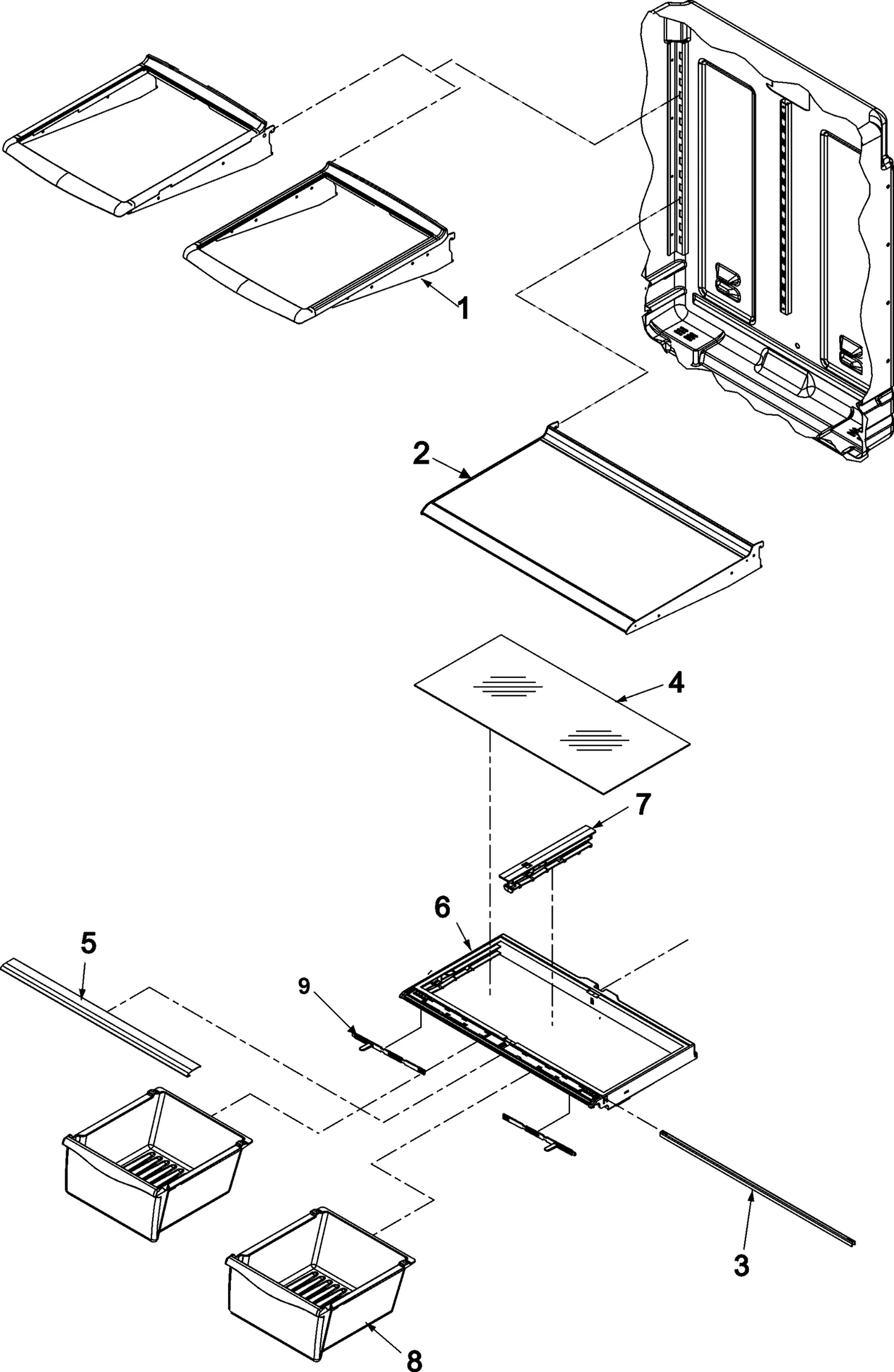 1
2
4
7
6
5
9
3
8