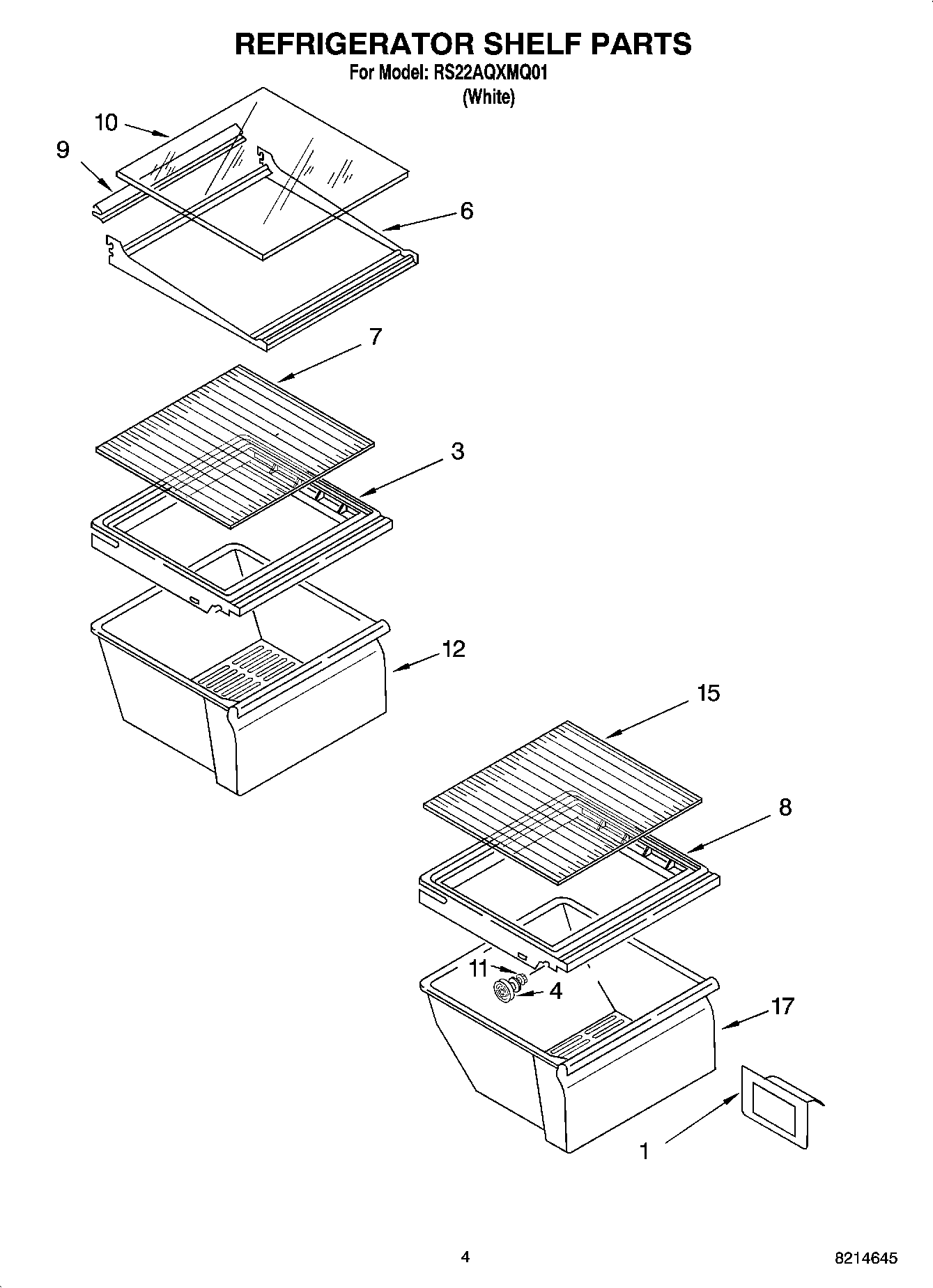 REFRIGERATOR SHELF PARTS
For Model: RS22AQXMQ01
(White)

10
9
6
7
3
12
15
8
11
4
17
1

4
8214645