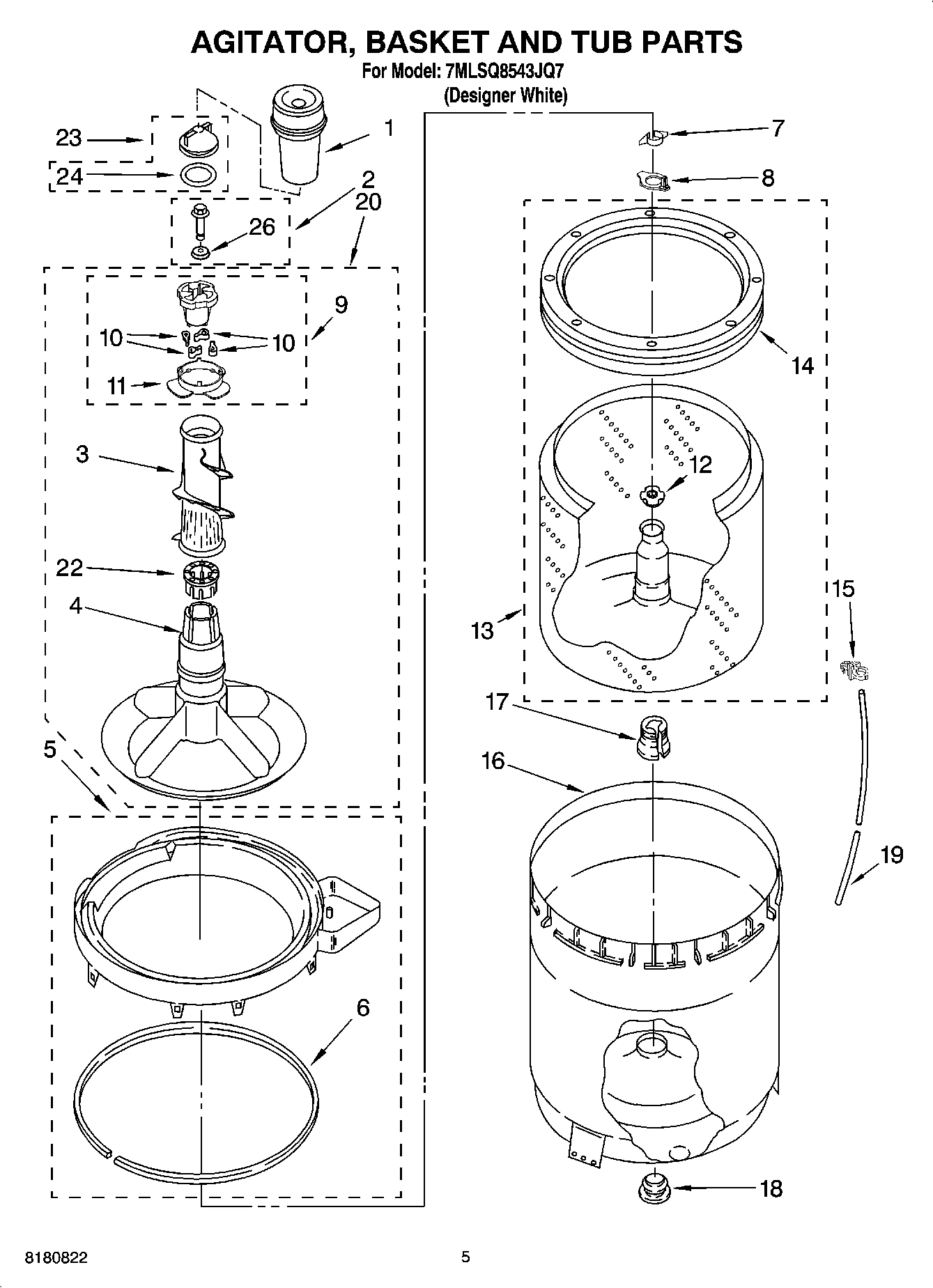 AGITATOR, BASKET AND TUB PARTS
For Model: 7MLSQ8543JQ7
(Designer White)

23
24
1
2
20
26
9
10
10
11
3
22
4
5
6
7
8
14
12
13
15
17
16
19
18

8180822

5