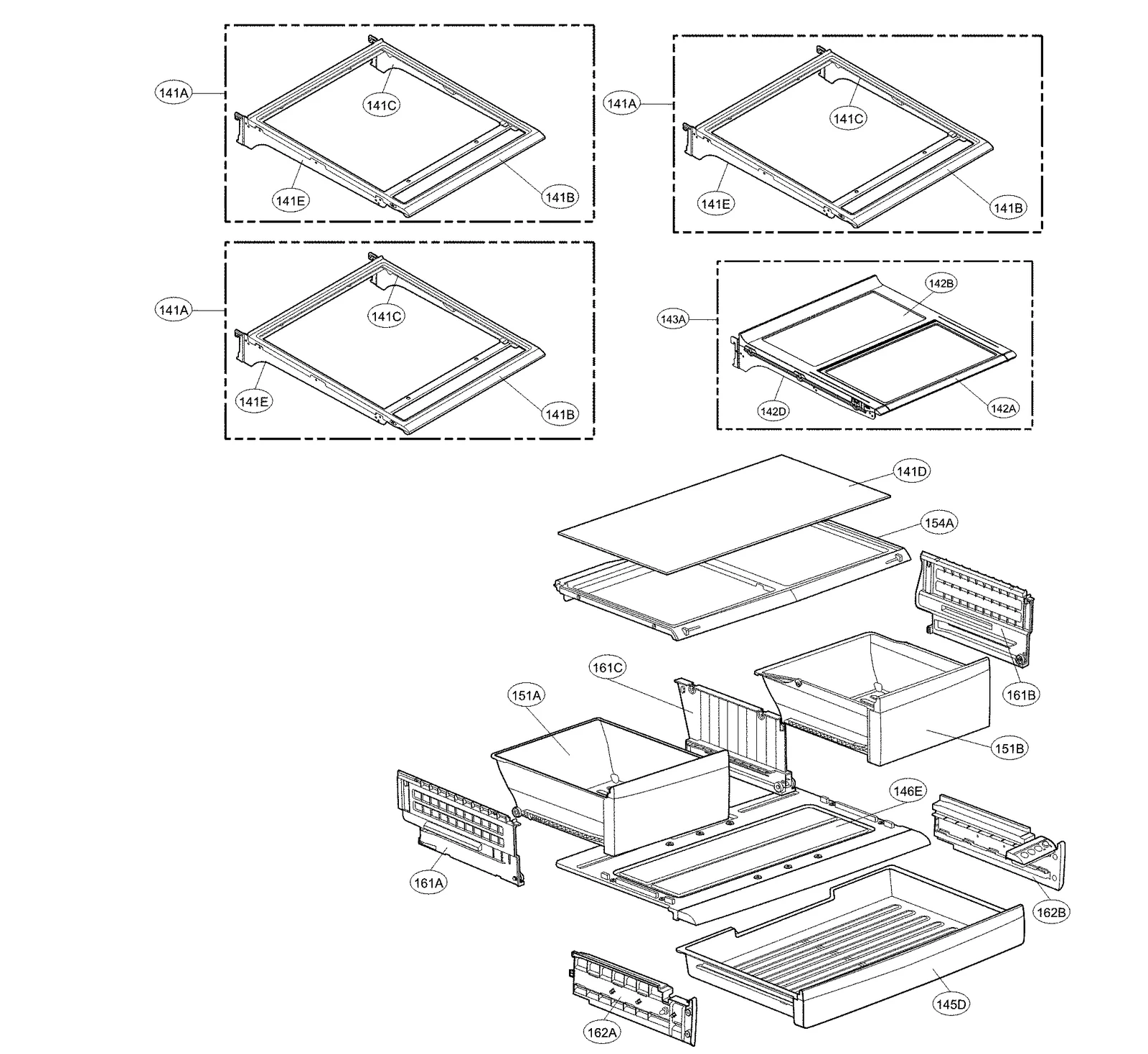 141A
141C
141E
141B
141A
141C
141E
141B
141A
141C
141E
141B
143A
142B
142D
142A
141D
154A
161B
161C
151A
151B
146E
161A
162B
145D
162A