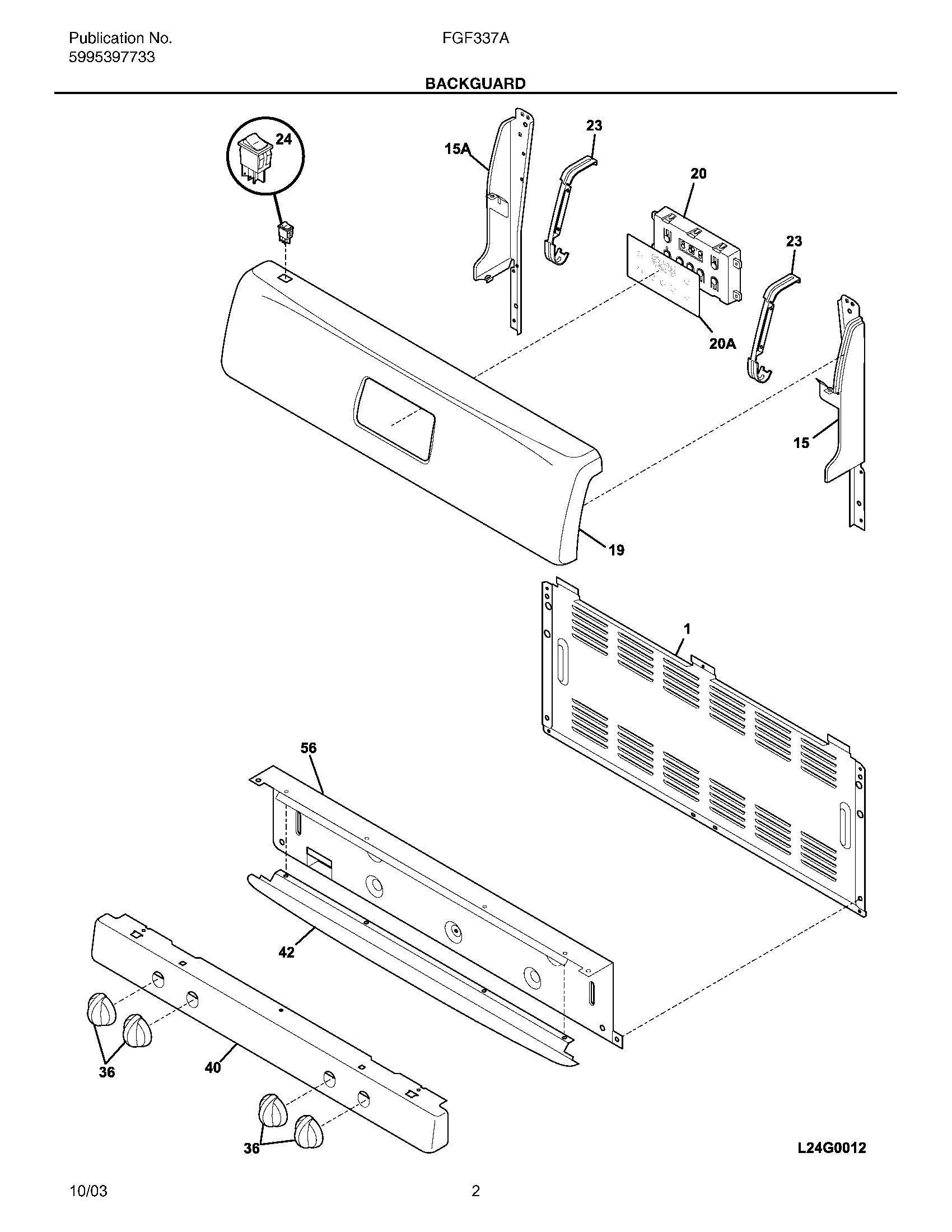 Publication No.
5995397733

FGF337A

BACKGUARD

24

15A

23

20

23

20A

15

19

1

56

42

36

40

36

L24G0012

10/03

2